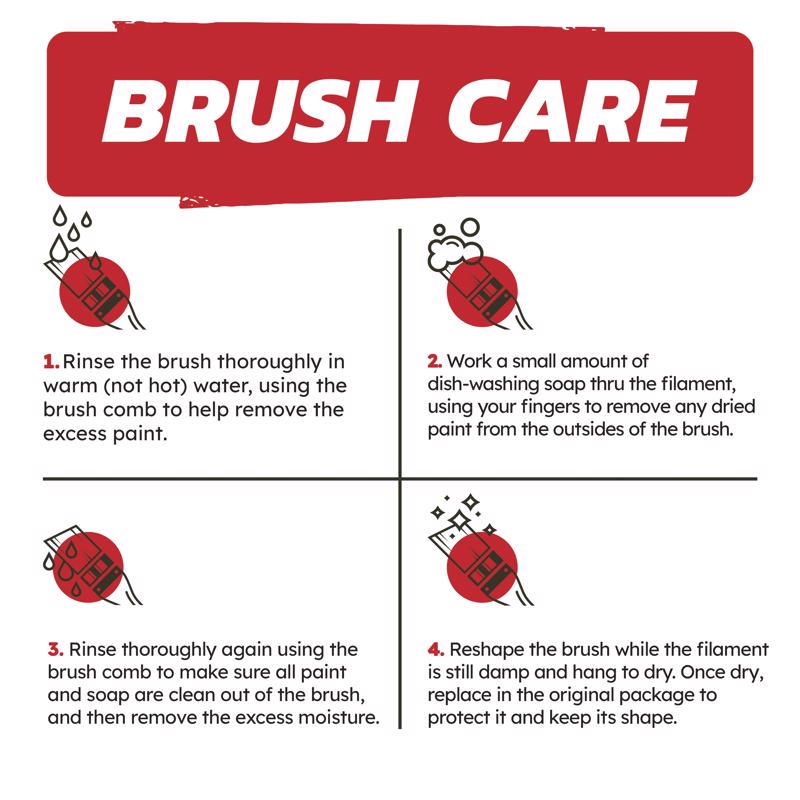 BRUSH CARE

1. Rinse the brush thoroughly in warm (not hot) water, using the brush comb to help remove the excess paint.

2. Work a small amount of dish-washing soap thru the filament, using your fingers to remove any dried paint from the outsides of the brush.

3. Rinse thoroughly again using the brush comb to make sure all paint and soap are clean out of the brush, and then remove the excess moisture.

4. Reshape the brush while the filament is still damp and hang to dry. Once dry, replace in the original package to protect it and keep its shape.