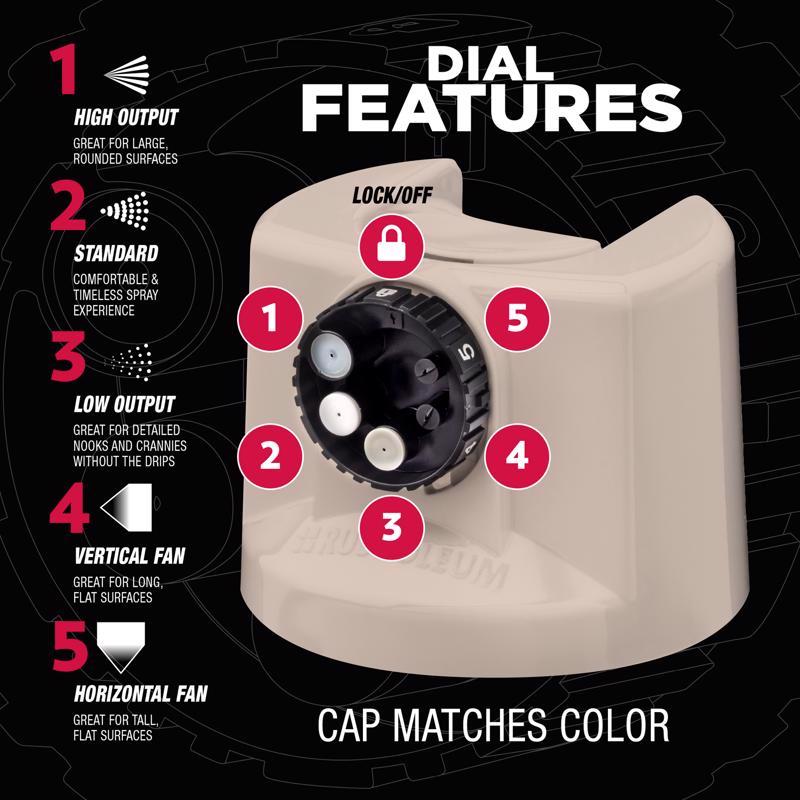 1
HIGH OUTPUT
GREAT FOR LARGE, ROUNDED SURFACES

2
STANDARD
COMFORTABLE & TIMELESS SPRAY EXPERIENCE

3
LOW OUTPUT
GREAT FOR DETAILED NOOKS AND CRANNIES WITHOUT THE DRIPS

4
VERTICAL FAN
GREAT FOR LONG, FLAT SURFACES

5
HORIZONTAL FAN
GREAT FOR TALL, FLAT SURFACES

DIAL FEATURES

LOCK/OFF

1

5

5

2

4

3

RUST-OLEUM

CAP MATCHES COLOR