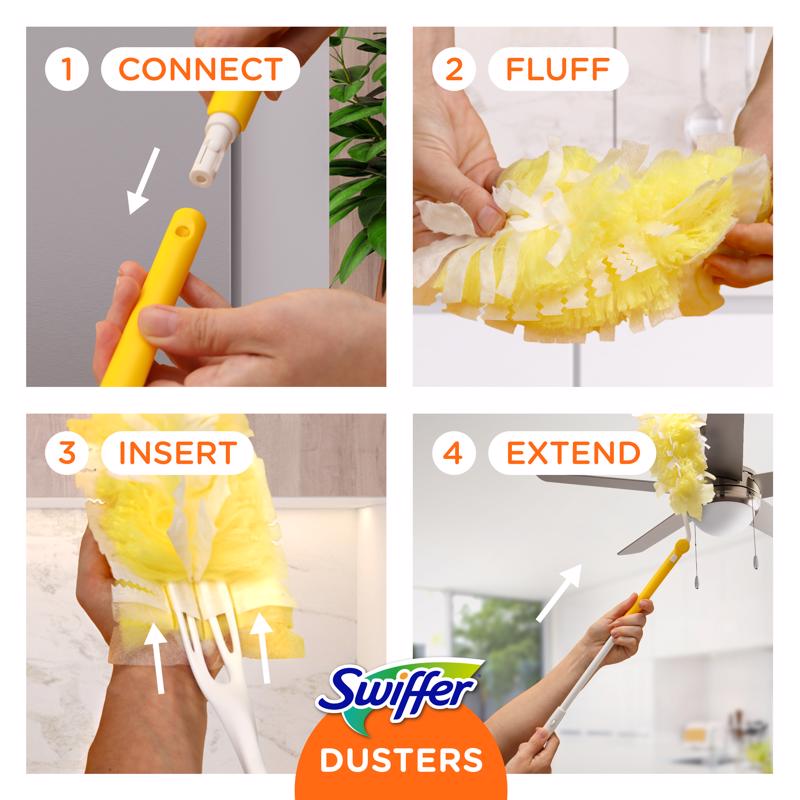 1 CONNECT

2 FLUFF

3 INSERT

4 EXTEND

Swiffer

DUSTERS