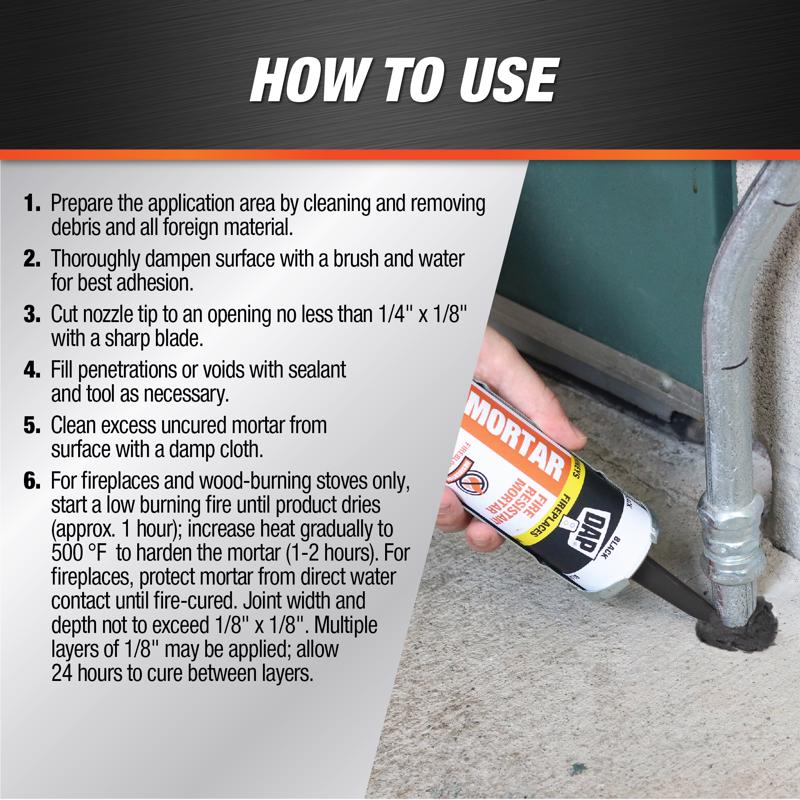 HOW TO USE

1. Prepare the application area by cleaning and removing debris and all foreign material.

2. Thoroughly dampen surface with a brush and water for best adhesion.

3. Cut nozzle tip to an opening no less than 1/4" x 1/8" with a sharp blade.

4. Fill penetrations or voids with sealant and tool as necessary.

5. Clean excess uncured mortar from surface with a damp cloth.

6. For fireplaces and wood-burning stoves only, start a low burning fire until product dries (approx. 1 hour); increase heat gradually to 500 °F to harden the mortar (1-2 hours). For fireplaces, protect mortar from direct water contact until fire-cured. Joint width and depth not to exceed 1/8" x 1/8". Multiple layers of 1/8" may be applied; allow 24 hours to cure between layers.

MORTAR
FIRE RESISTANT MORTAR
FIREPLACES
DAP
BLACK