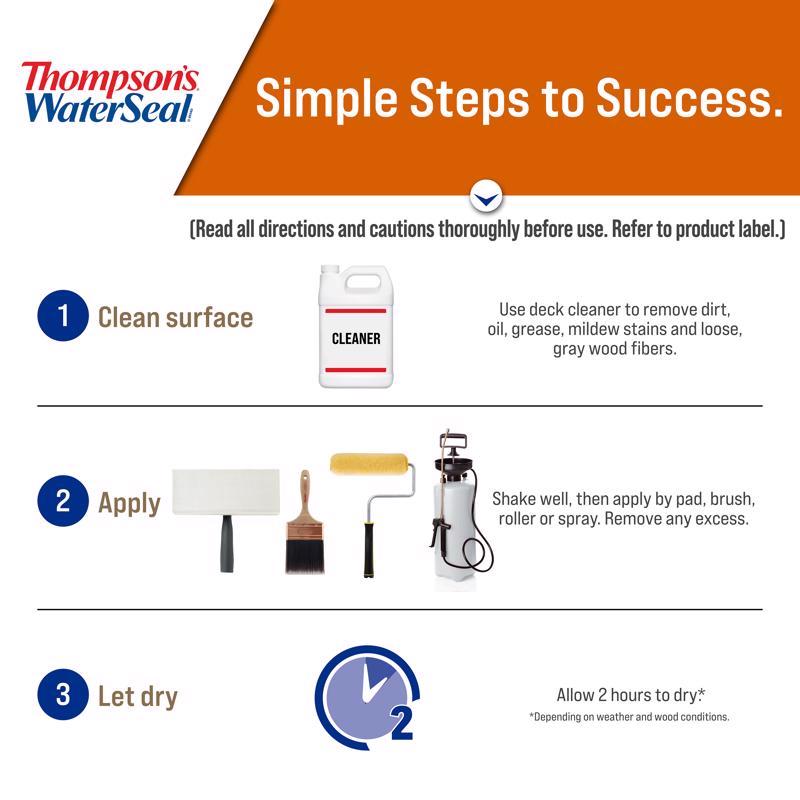 Thompson's WaterSeal

Simple Steps to Success.

(Read all directions and cautions thoroughly before use. Refer to product label.)

1 Clean surface

CLEANER

Use deck cleaner to remove dirt, oil, grease, mildew stains and loose, gray wood fibers.

2 Apply

Shake well, then apply by pad, brush, roller or spray. Remove any excess.

3 Let dry

2

Allow 2 hours to dry.*

*Depending on weather and wood conditions.