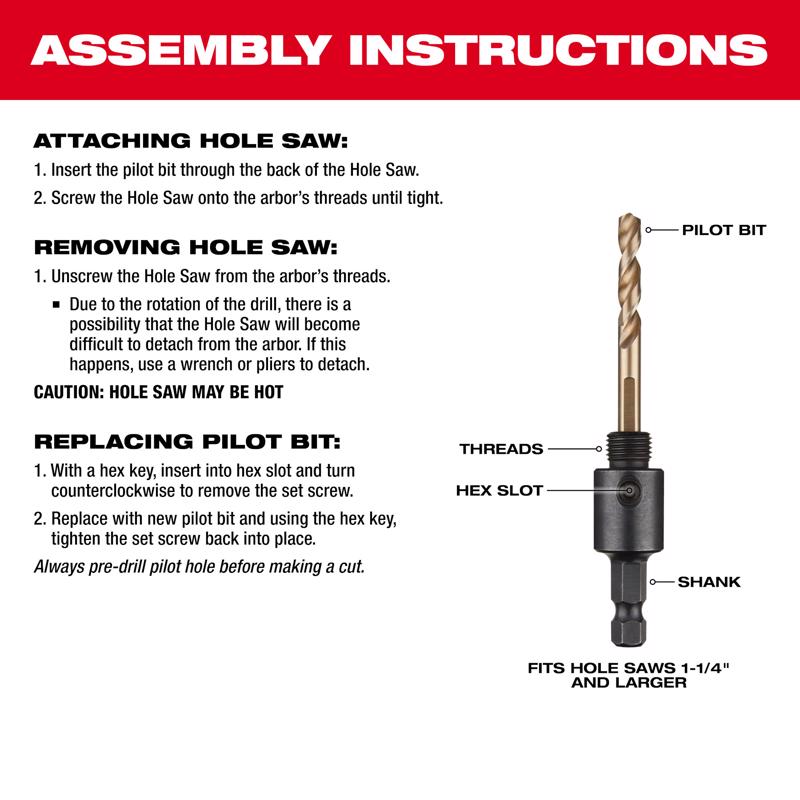 ASSEMBLY INSTRUCTIONS

ATTACHING HOLE SAW:
1. Insert the pilot bit through the back of the Hole Saw.
2. Screw the Hole Saw onto the arbor's threads until tight.

REMOVING HOLE SAW:
1. Unscrew the Hole Saw from the arbor's threads.
▪ Due to the rotation of the drill, there is a possibility that the Hole Saw will become difficult to detach from the arbor. If this happens, use a wrench or pliers to detach.

CAUTION: HOLE SAW MAY BE HOT

REPLACING PILOT BIT:
1. With a hex key, insert into hex slot and turn counterclockwise to remove the set screw.
2. Replace with new pilot bit and using the hex key, tighten the set screw back into place.
Always pre-drill pilot hole before making a cut.

PILOT BIT
THREADS
HEX SLOT
SHANK

FITS HOLE SAWS 1-1/4" AND LARGER