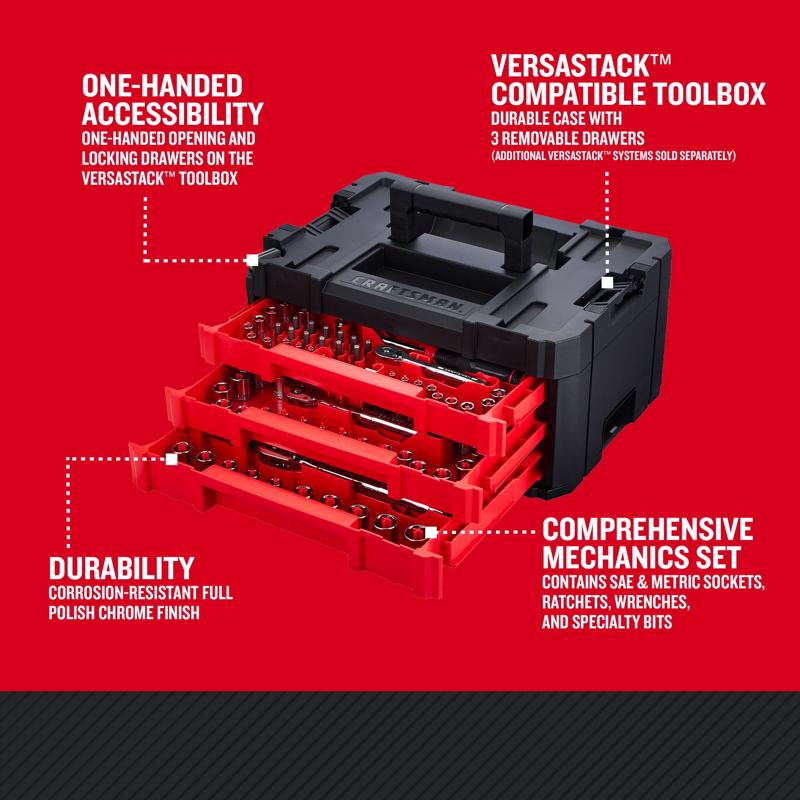 ONE-HANDED ACCESSIBILITY
ONE-HANDED OPENING AND LOCKING DRAWERS ON THE VERSASTACK™ TOOLBOX

VERSASTACK™ COMPATIBLE TOOLBOX
DURABLE CASE WITH 3 REMOVABLE DRAWERS
(ADDITIONAL VERSASTACK™ SYSTEMS SOLD SEPARATELY)

CRAFTSMAN

DURABILITY
CORROSION-RESISTANT FULL POLISH CHROME FINISH

COMPREHENSIVE MECHANICS SET
CONTAINS SAE & METRIC SOCKETS, RATCHETS, WRENCHES, AND SPECIALTY BITS