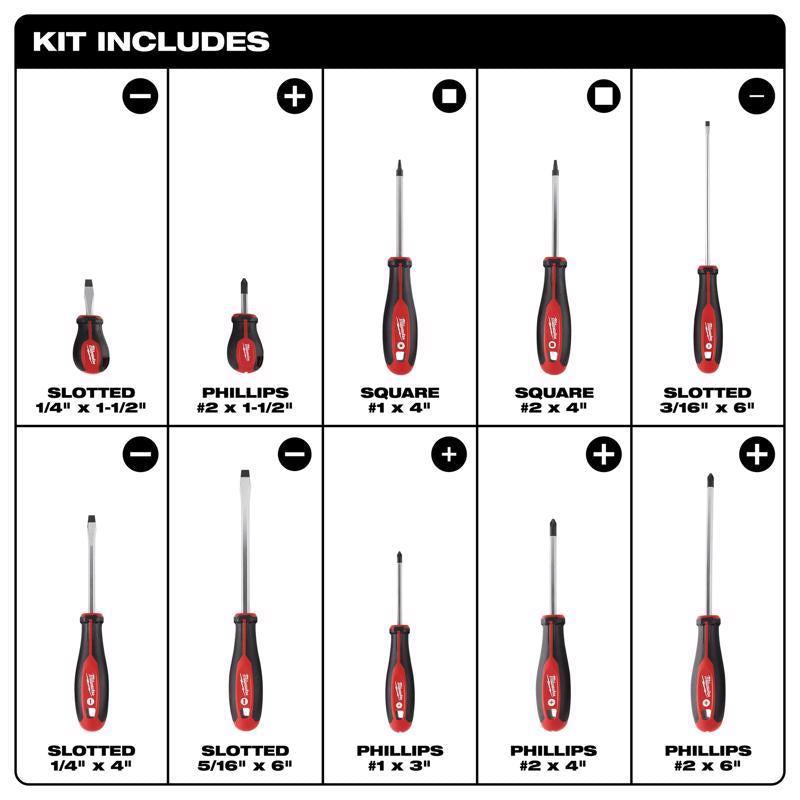 KIT INCLUDES

SLOTTED
1/4" x 1-1/2"

PHILLIPS
#2 x 1-1/2"

SQUARE
#1 x 4"

SQUARE
#2 x 4"

SLOTTED
3/16" x 6"

SLOTTED
1/4" x 4"

SLOTTED
5/16" x 6"

PHILLIPS
#1 x 3"

PHILLIPS
#2 x 4"

PHILLIPS
#2 x 6"