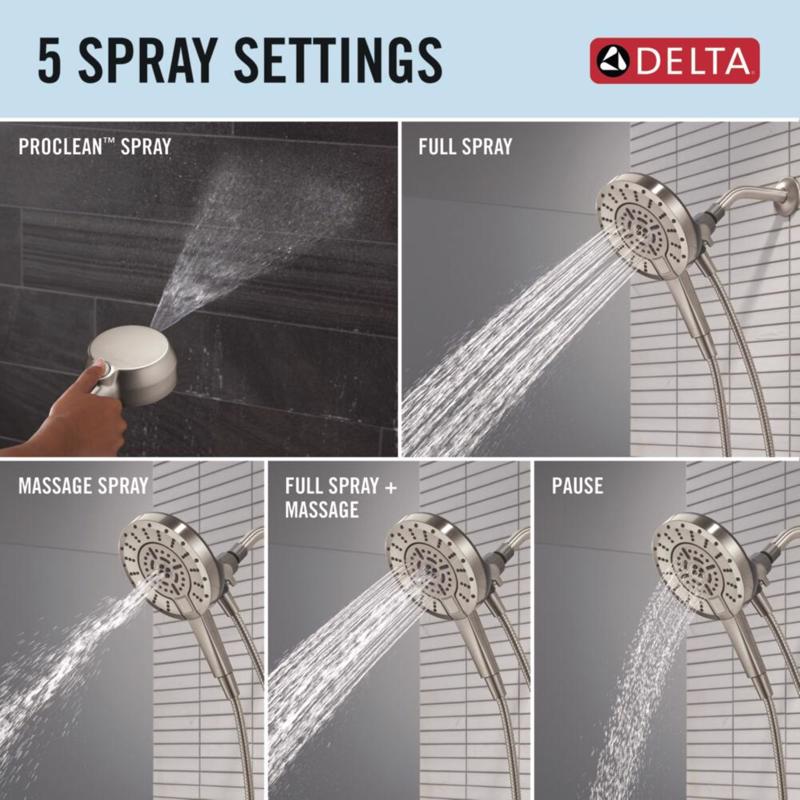 5 SPRAY SETTINGS

DELTA

PROCLEAN™ SPRAY

FULL SPRAY

MASSAGE SPRAY

FULL SPRAY + MASSAGE

PAUSE