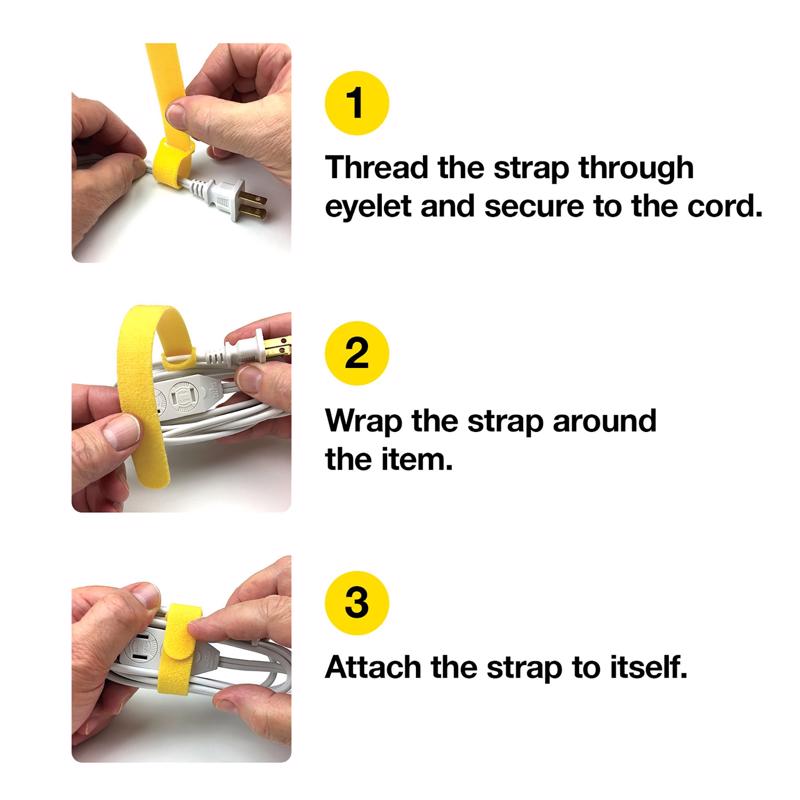 1

Thread the strap through eyelet and secure to the cord.

2

Wrap the strap around the item.

3

Attach the strap to itself.