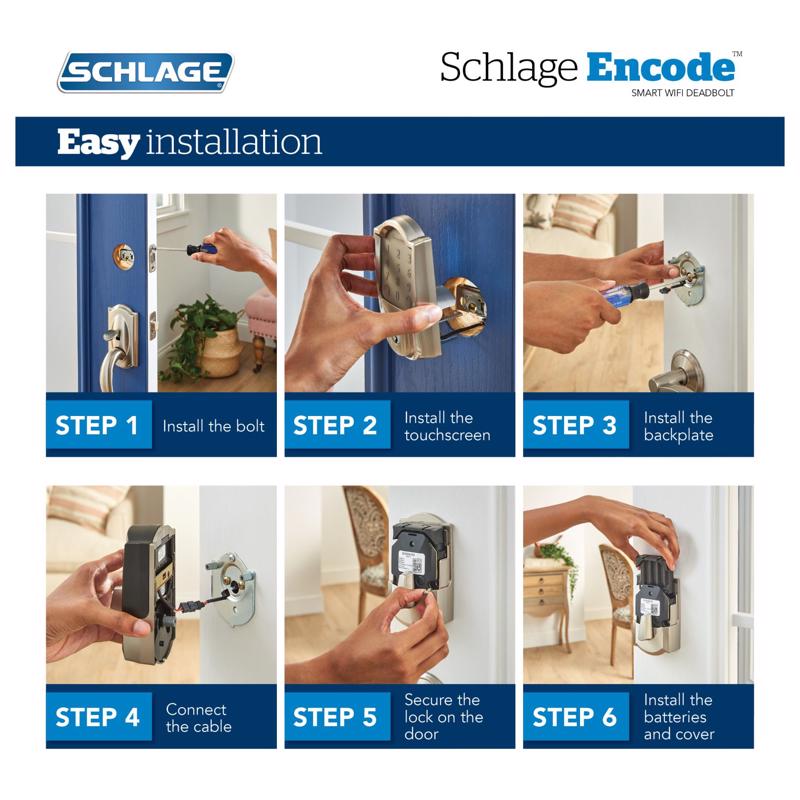 SCHLAGE

Schlage Encode™
SMART WIFI DEADBOLT

Easy installation

STEP 1 Install the bolt

STEP 2 Install the touchscreen

STEP 3 Install the backplate

STEP 4 Connect the cable

STEP 5 Secure the lock on the door

STEP 6 Install the batteries and cover