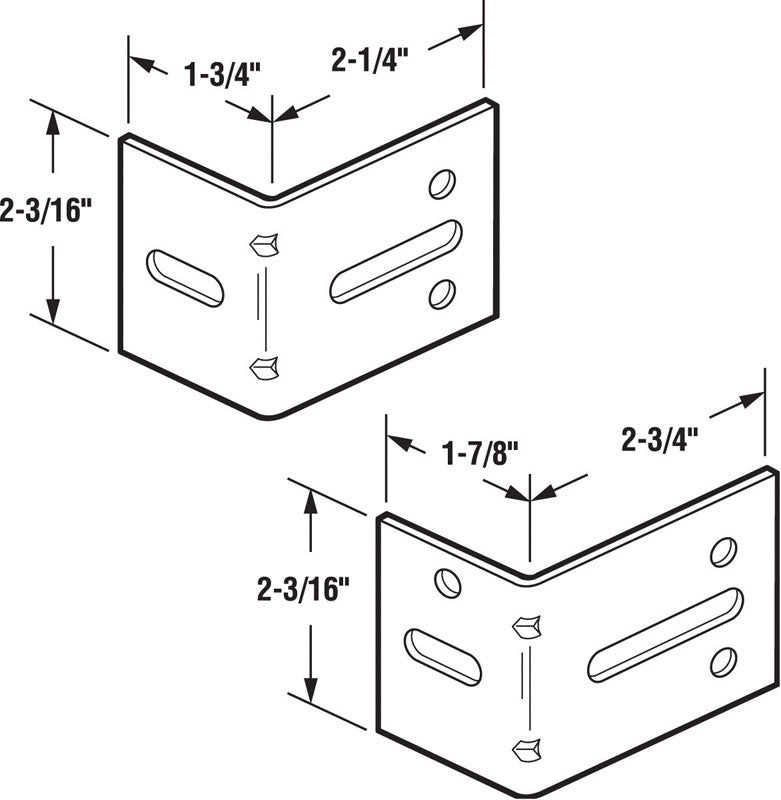 1-3/4"
2-1/4"
2-3/16"
1-7/8"
2-3/4"
2-3/16"