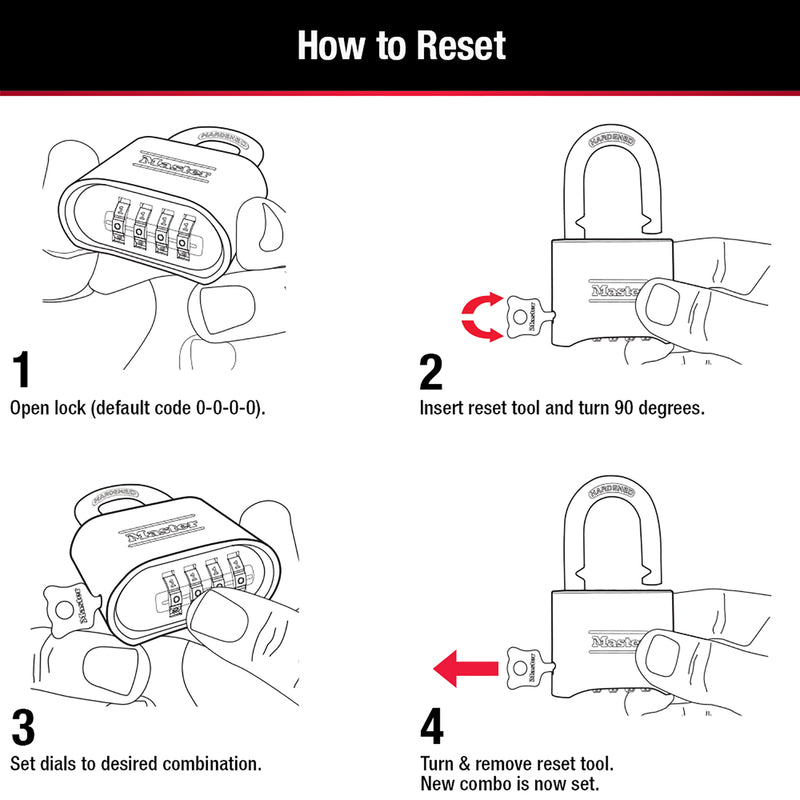 How to Reset

HARDENED
Master

1
Open lock (default code 0-0-0-0).

HARDENED
Master

2
Insert reset tool and turn 90 degrees.

HARDENED
Master

3
Set dials to desired combination.

HARDENED
Master

4
Turn & remove reset tool.
New combo is now set.