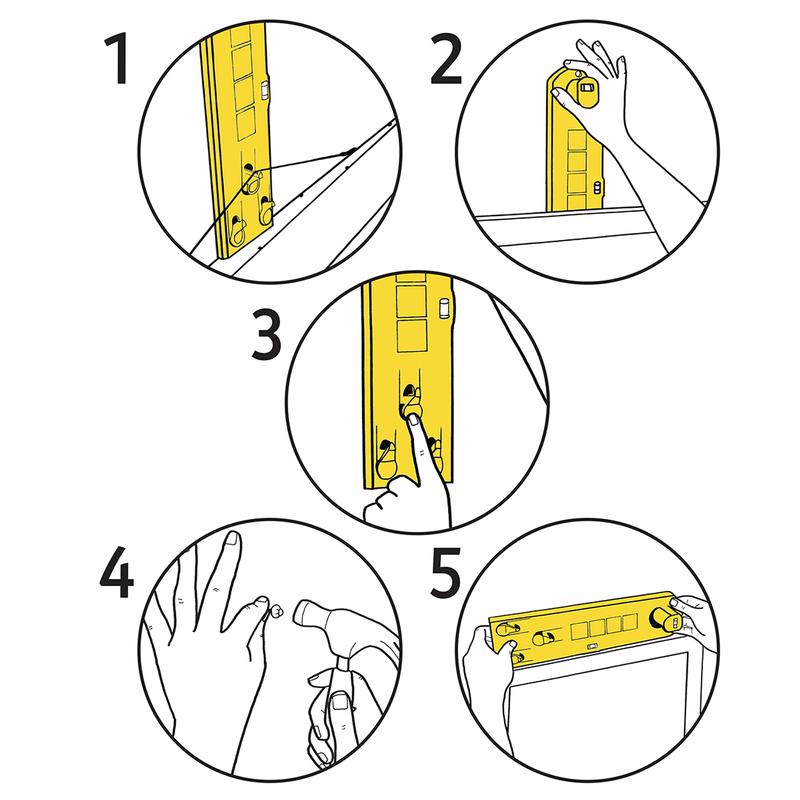 1

2

3

4

5