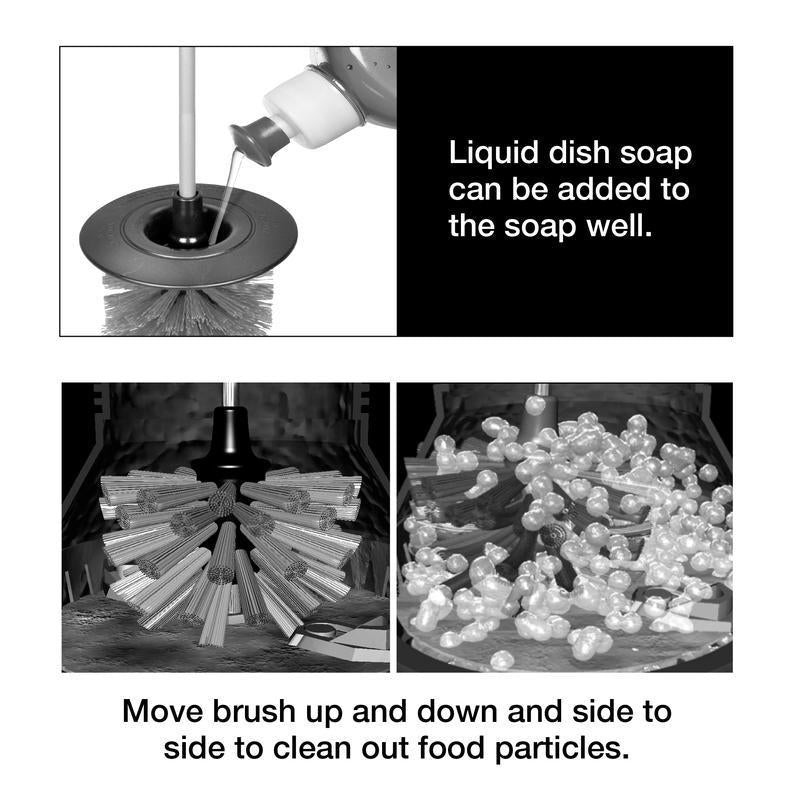 Liquid dish soap can be added to the soap well.

Move brush up and down and side to side to clean out food particles.