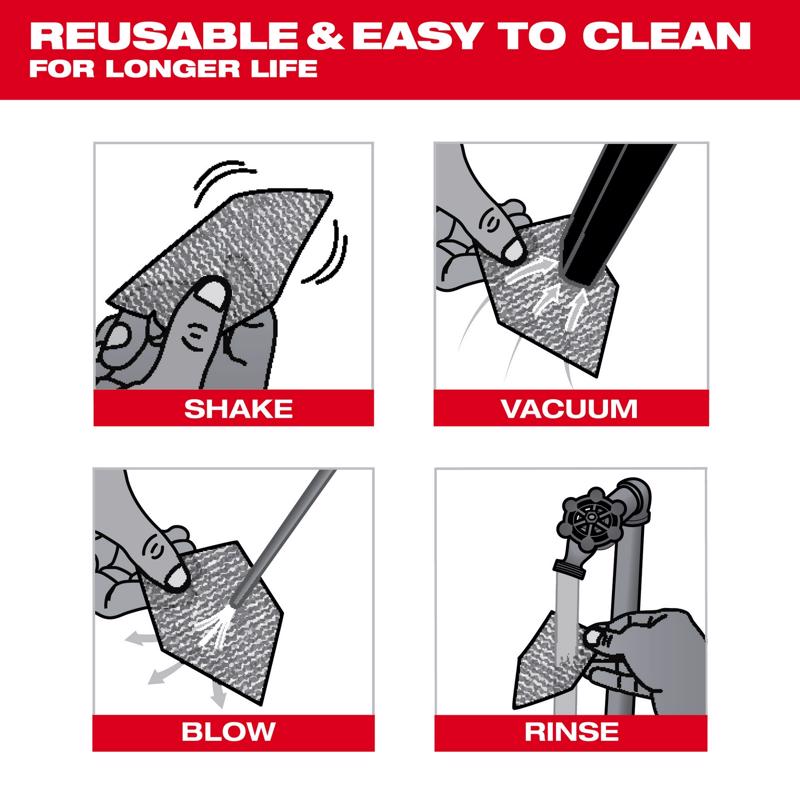 REUSABLE & EASY TO CLEAN
FOR LONGER LIFE

SHAKE

VACUUM

BLOW

RINSE