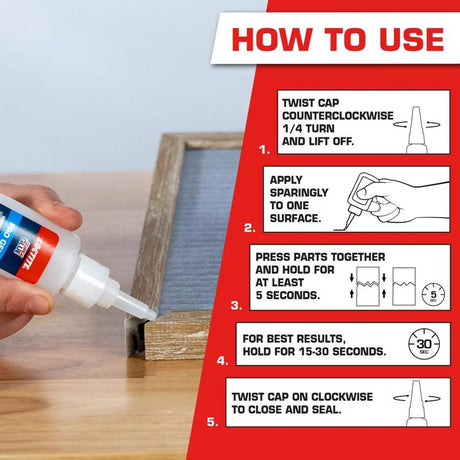 HOW TO USE

1. TWIST CAP COUNTERCLOCKWISE 1/4 TURN AND LIFT OFF.

2. APPLY SPARINGLY TO ONE SURFACE.

3. PRESS PARTS TOGETHER AND HOLD FOR AT LEAST 5 SECONDS.

5 SEC

4. FOR BEST RESULTS, HOLD FOR 15-30 SECONDS.

30 SEC

5. TWIST CAP ON CLOCKWISE TO CLOSE AND SEAL.

LOCTITE
SUPER GLUE
PRO GEL