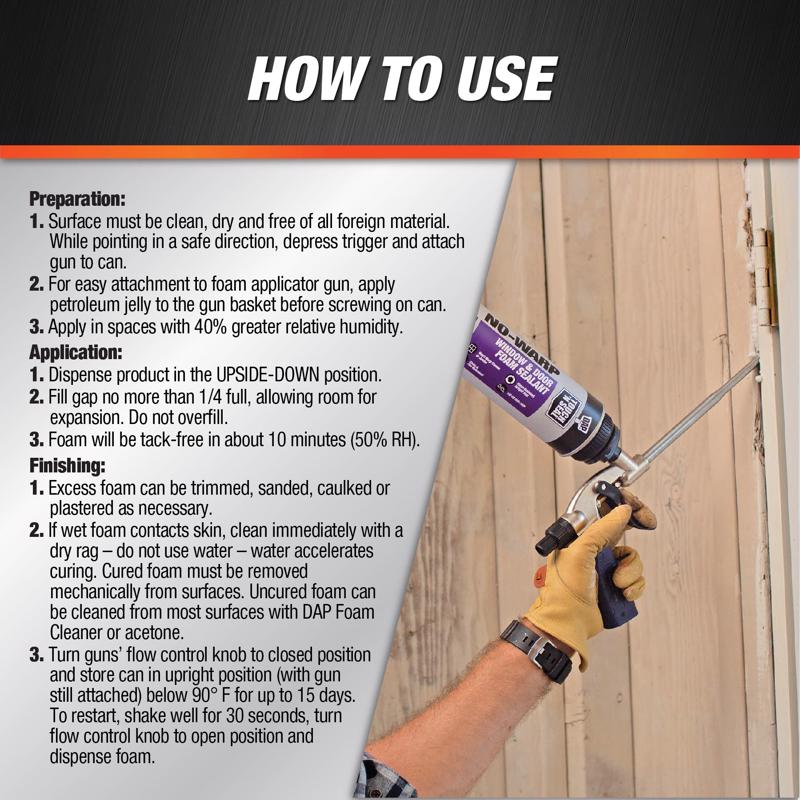 HOW TO USE

Preparation:
1. Surface must be clean, dry and free of all foreign material. While pointing in a safe direction, depress trigger and attach gun to can.
2. For easy attachment to foam applicator gun, apply petroleum jelly to the gun basket before screwing on can.
3. Apply in spaces with 40% greater relative humidity.

Application:
1. Dispense product in the UPSIDE-DOWN position.
2. Fill gap no more than 1/4 full, allowing room for expansion. Do not overfill.
3. Foam will be tack-free in about 10 minutes (50% RH).

Finishing:
1. Excess foam can be trimmed, sanded, caulked or plastered as necessary.
2. If wet foam contacts skin, clean immediately with a dry rag – do not use water – water accelerates curing. Cured foam must be removed mechanically from surfaces. Uncured foam can be cleaned from most surfaces with DAP Foam Cleaner or acetone.
3. Turn guns' flow control knob to closed position and store can in upright position (with gun still attached) below 90° F for up to 15 days. To restart, shake well for 30 seconds, turn flow control knob to open position and dispense foam.

NO-WARP
WINDOW & DOOR FOAM SEALANT
TOUCH 'N FOAM
DAP