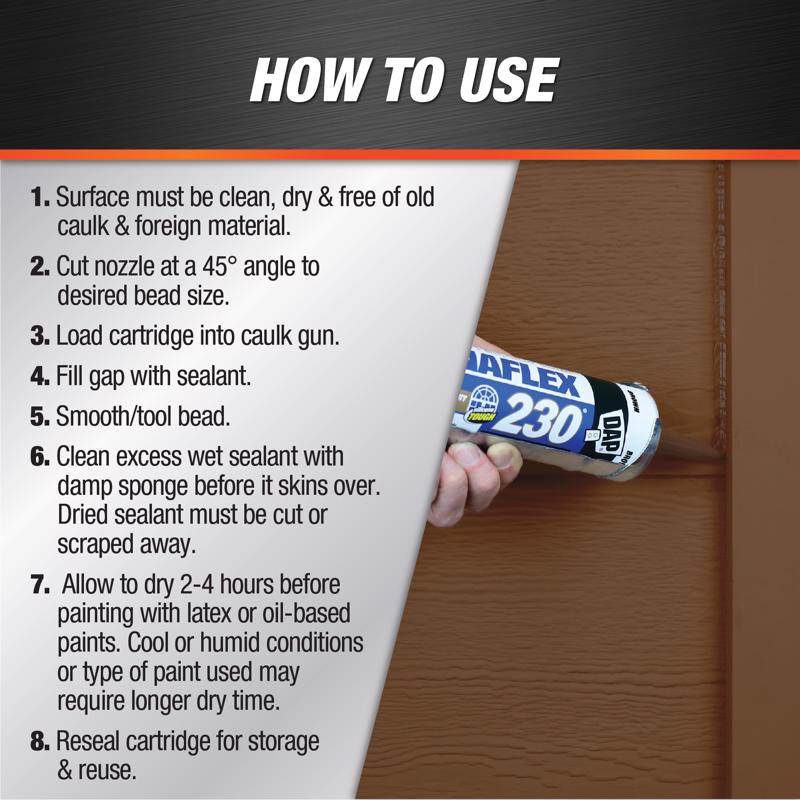 HOW TO USE

1. Surface must be clean, dry & free of old caulk & foreign material.

2. Cut nozzle at a 45° angle to desired bead size.

3. Load cartridge into caulk gun.

4. Fill gap with sealant.

5. Smooth/tool bead.

6. Clean excess wet sealant with damp sponge before it skins over. Dried sealant must be cut or scraped away.

7. Allow to dry 2-4 hours before painting with latex or oil-based paints. Cool or humid conditions or type of paint used may require longer dry time.

8. Reseal cartridge for storage & reuse.

AFLEX
TOUGH
230
DAP