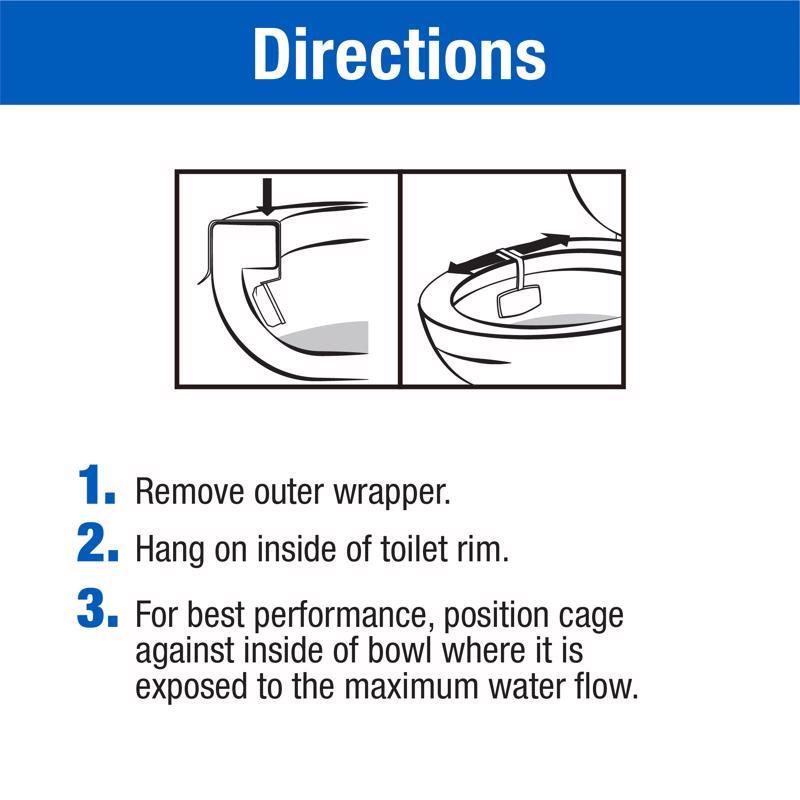 Directions

1. Remove outer wrapper.

2. Hang on inside of toilet rim.

3. For best performance, position cage against inside of bowl where it is exposed to the maximum water flow.