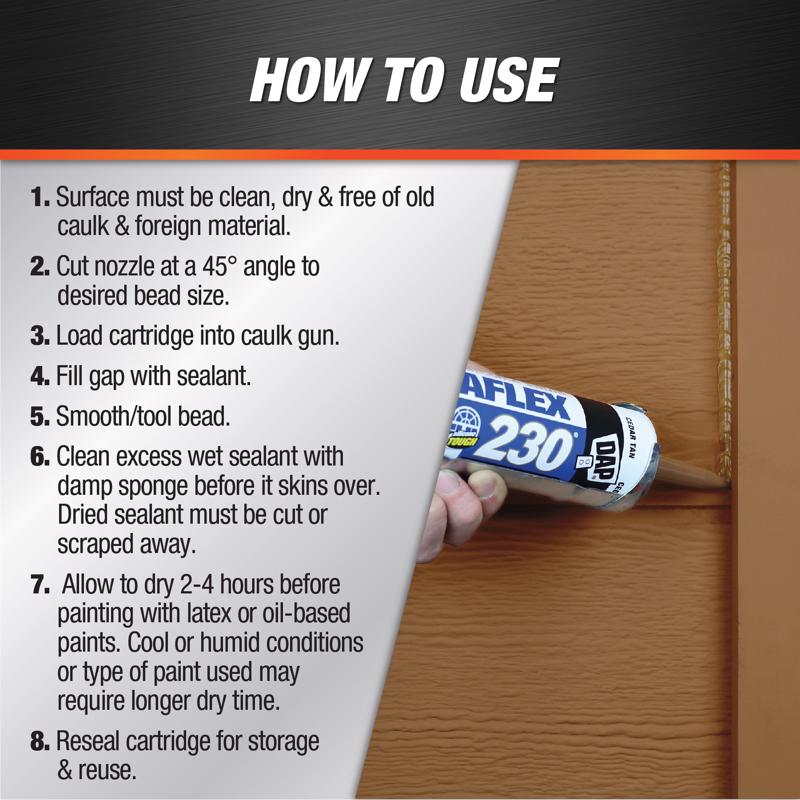 HOW TO USE

1. Surface must be clean, dry & free of old caulk & foreign material.

2. Cut nozzle at a 45° angle to desired bead size.

3. Load cartridge into caulk gun.

4. Fill gap with sealant.

5. Smooth/tool bead.

6. Clean excess wet sealant with damp sponge before it skins over. Dried sealant must be cut or scraped away.

7. Allow to dry 2-4 hours before painting with latex or oil-based paints. Cool or humid conditions or type of paint used may require longer dry time.

8. Reseal cartridge for storage & reuse.

AFLEX
TOUGH
230
DAP
CEDAR TAN