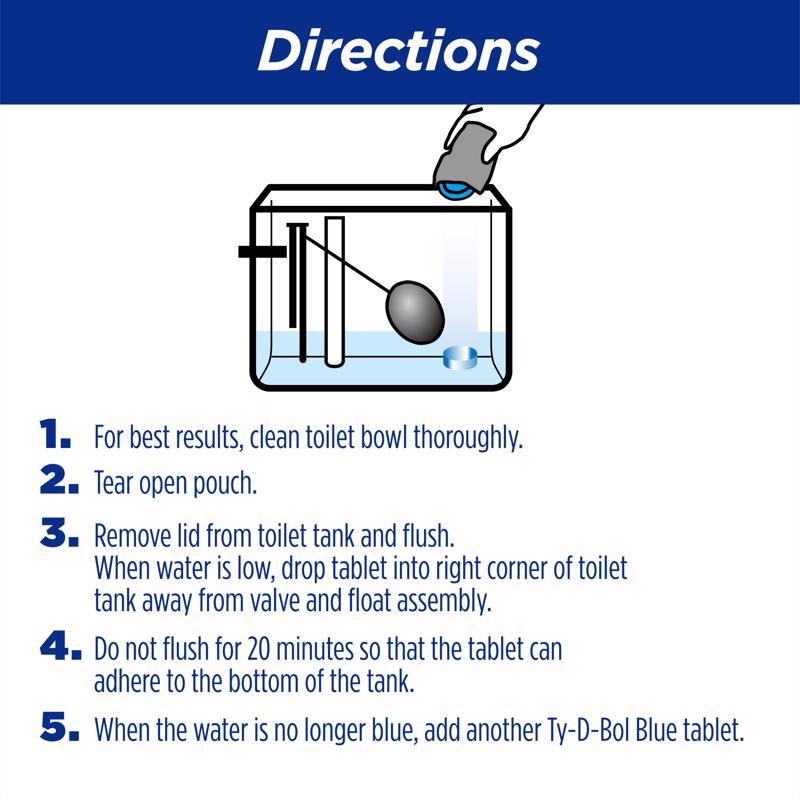 Directions

1. For best results, clean toilet bowl thoroughly.

2. Tear open pouch.

3. Remove lid from toilet tank and flush. When water is low, drop tablet into right corner of toilet tank away from valve and float assembly.

4. Do not flush for 20 minutes so that the tablet can adhere to the bottom of the tank.

5. When the water is no longer blue, add another Ty-D-Bol Blue tablet.