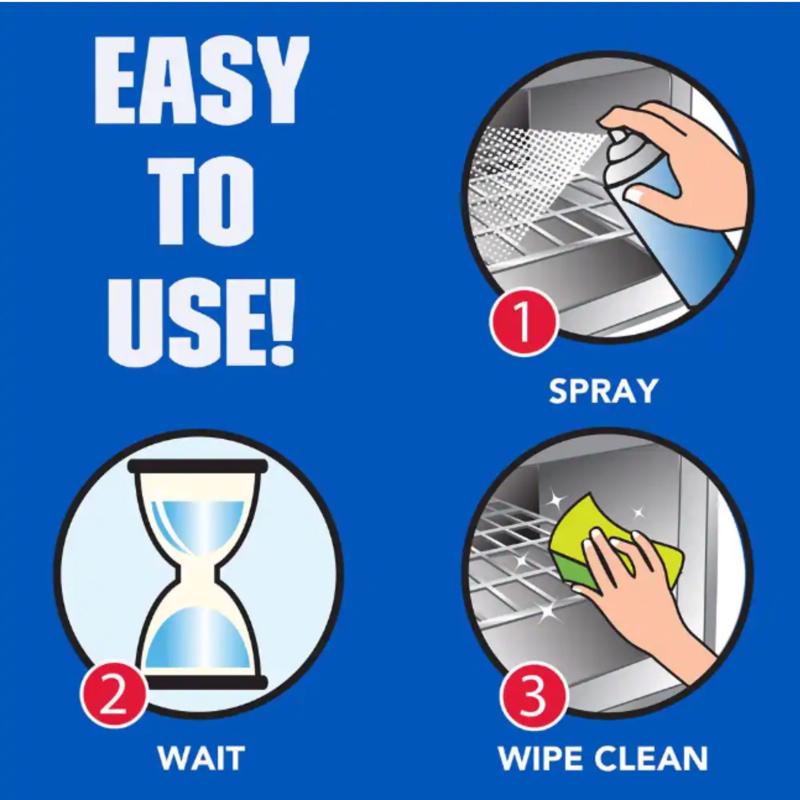 EASY TO USE!

1
SPRAY

2
WAIT

3
WIPE CLEAN