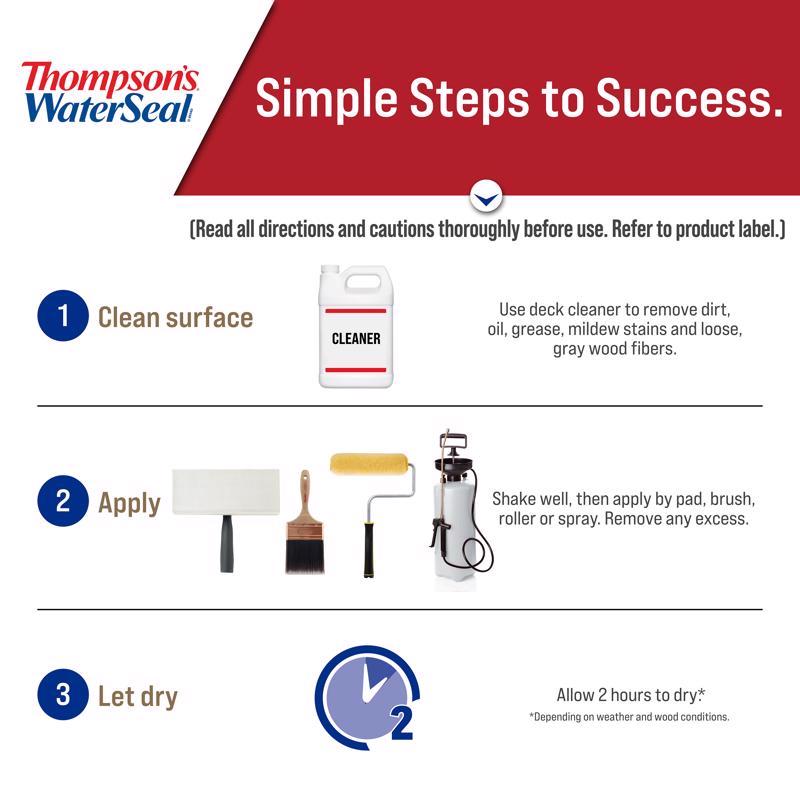 Thompson's WaterSeal

Simple Steps to Success.

(Read all directions and cautions thoroughly before use. Refer to product label.)

1 Clean surface

CLEANER

Use deck cleaner to remove dirt, oil, grease, mildew stains and loose, gray wood fibers.

2 Apply

Shake well, then apply by pad, brush, roller or spray. Remove any excess.

3 Let dry

2

Allow 2 hours to dry.*

*Depending on weather and wood conditions.