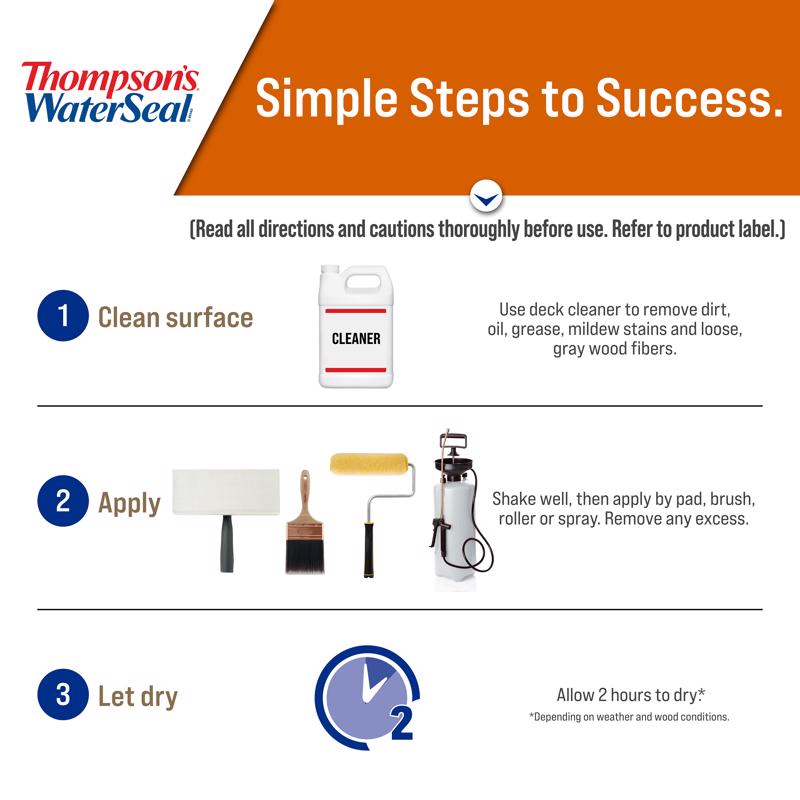 Thompson's WaterSeal

Simple Steps to Success.

(Read all directions and cautions thoroughly before use. Refer to product label.)

1 Clean surface

CLEANER

Use deck cleaner to remove dirt, oil, grease, mildew stains and loose, gray wood fibers.

2 Apply

Shake well, then apply by pad, brush, roller or spray. Remove any excess.

3 Let dry

2

Allow 2 hours to dry.*
*Depending on weather and wood conditions.