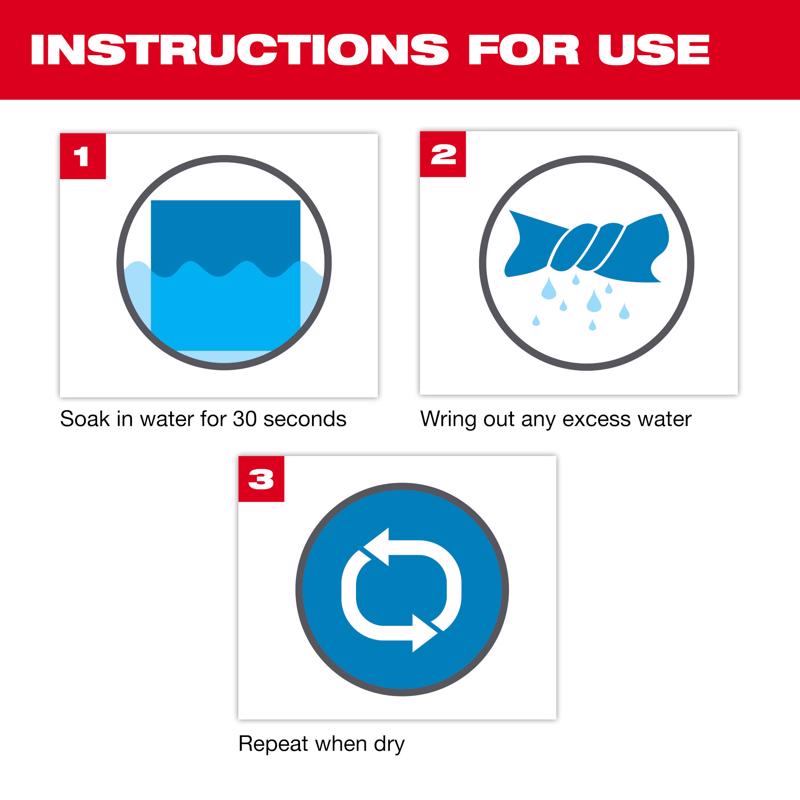 INSTRUCTIONS FOR USE

1

Soak in water for 30 seconds

2

Wring out any excess water

3

Repeat when dry