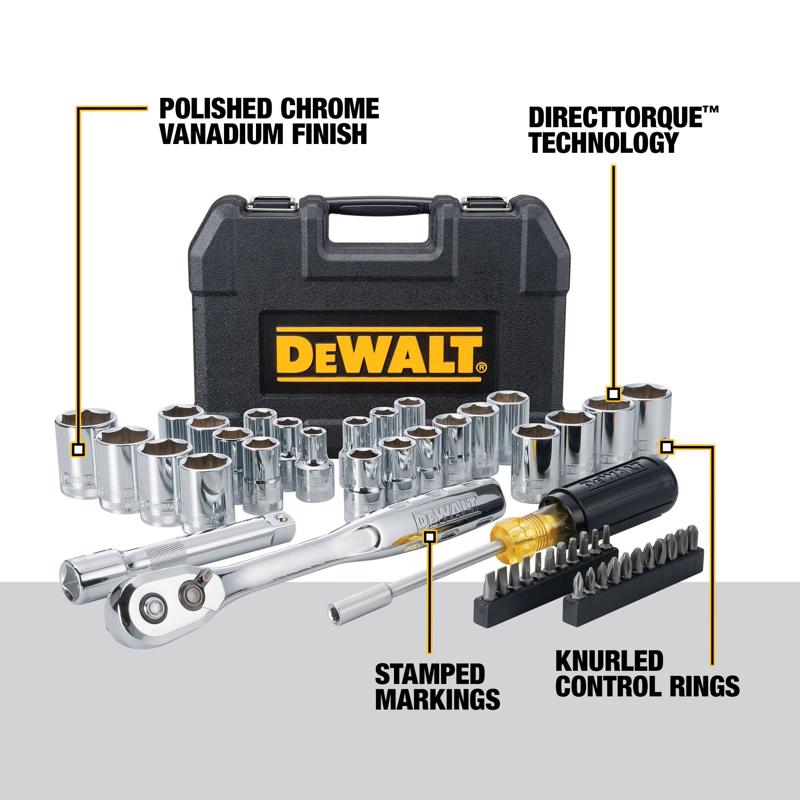 POLISHED CHROME VANADIUM FINISH

DIRECTTORQUE™ TECHNOLOGY

DEWALT®

DEWALT

STAMPED MARKINGS

KNURLED CONTROL RINGS