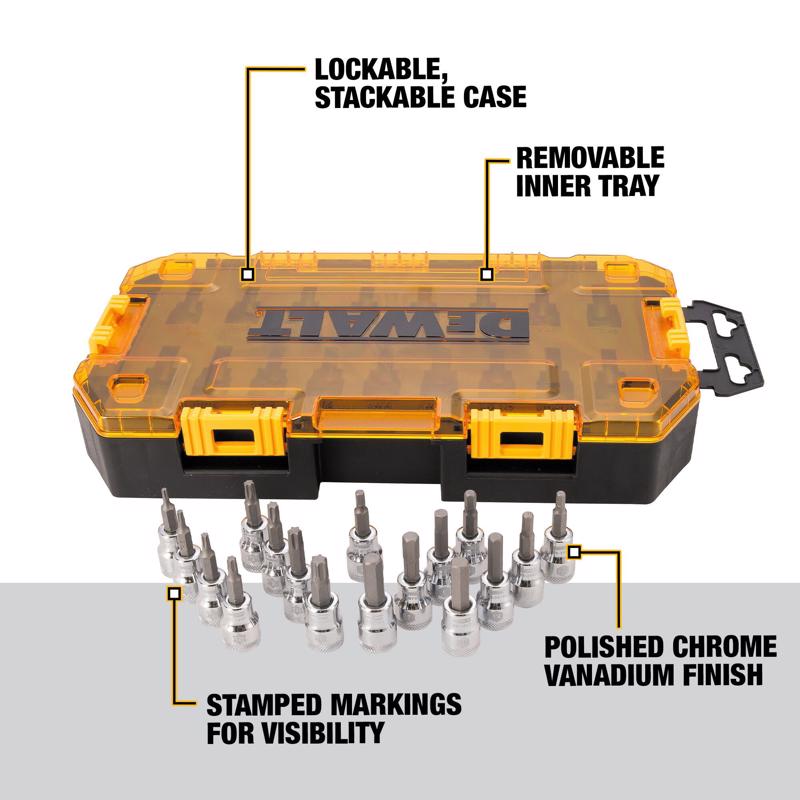 LOCKABLE, STACKABLE CASE

REMOVABLE INNER TRAY

DEWALT

POLISHED CHROME VANADIUM FINISH

STAMPED MARKINGS FOR VISIBILITY