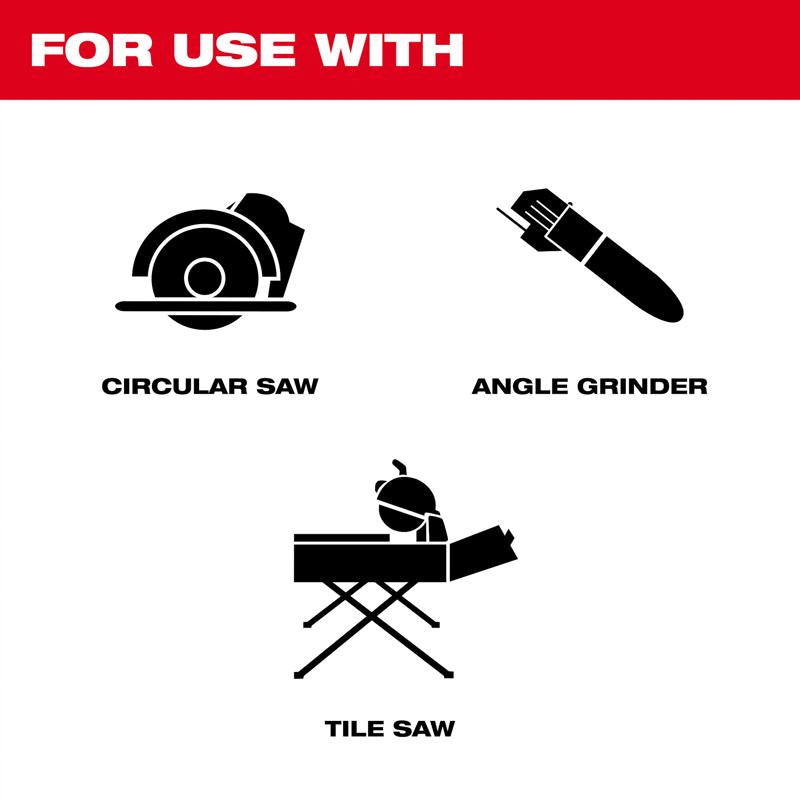 FOR USE WITH

CIRCULAR SAW

ANGLE GRINDER

TILE SAW