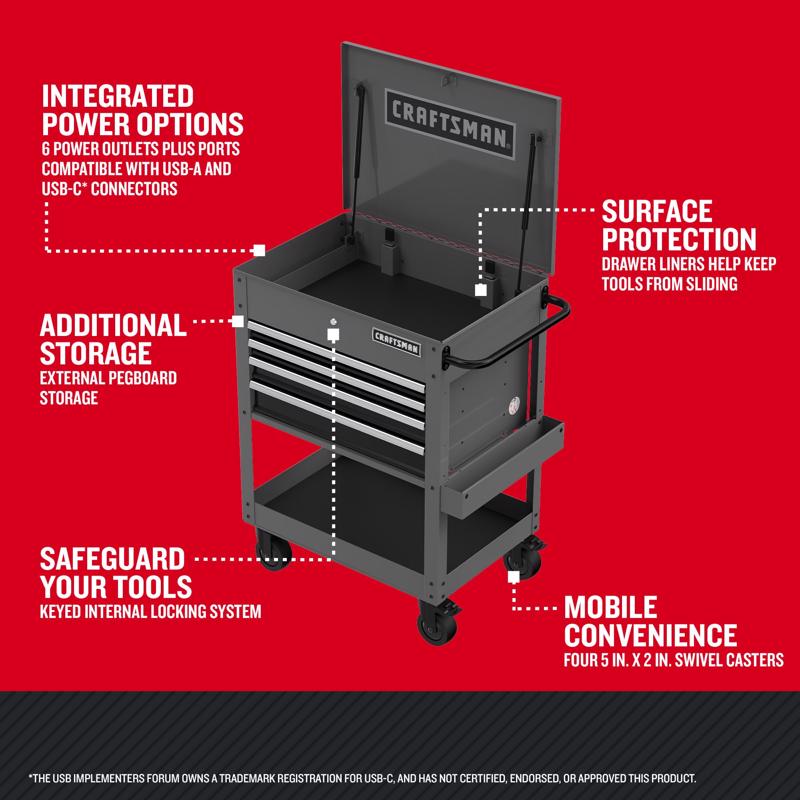 INTEGRATED POWER OPTIONS
6 POWER OUTLETS PLUS PORTS COMPATIBLE WITH USB-A AND USB-C* CONNECTORS

CRAFTSMAN

SURFACE PROTECTION
DRAWER LINERS HELP KEEP TOOLS FROM SLIDING

ADDITIONAL STORAGE
EXTERNAL PEGBOARD STORAGE

CRAFTSMAN

SAFEGUARD YOUR TOOLS
KEYED INTERNAL LOCKING SYSTEM

MOBILE CONVENIENCE
FOUR 5 IN. X 2 IN. SWIVEL CASTERS

*THE USB IMPLEMENTERS FORUM OWNS A TRADEMARK REGISTRATION FOR USB-C, AND HAS NOT CERTIFIED, ENDORSED, OR APPROVED THIS PRODUCT.