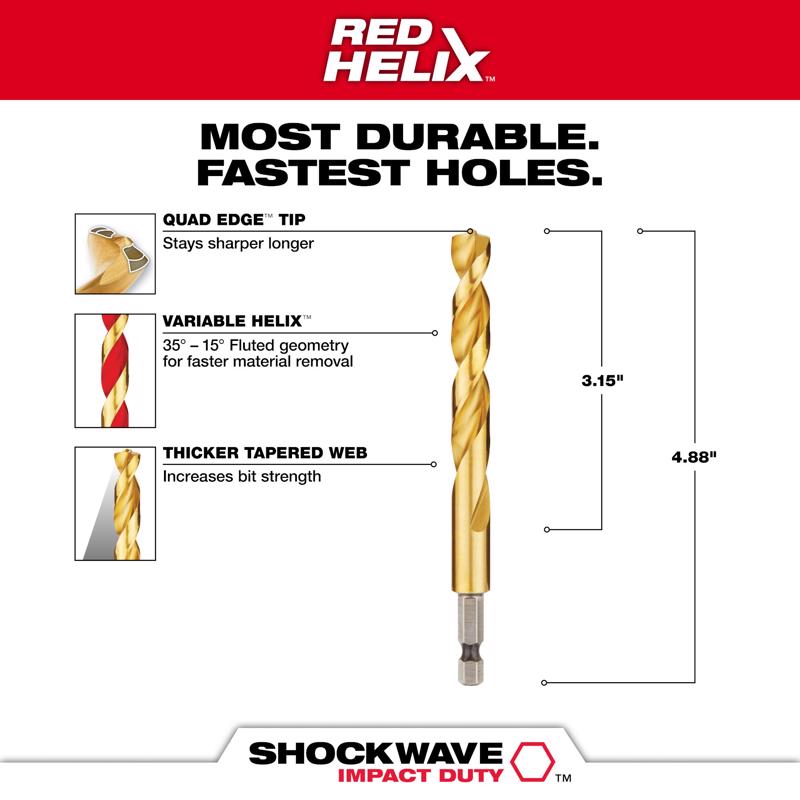 RED HELIX™

MOST DURABLE. FASTEST HOLES.

QUAD EDGE™ TIP
Stays sharper longer

VARIABLE HELIX™
35° – 15° Fluted geometry for faster material removal

THICKER TAPERED WEB
Increases bit strength

3.15"

4.88"

SHOCKWAVE
IMPACT DUTY ™