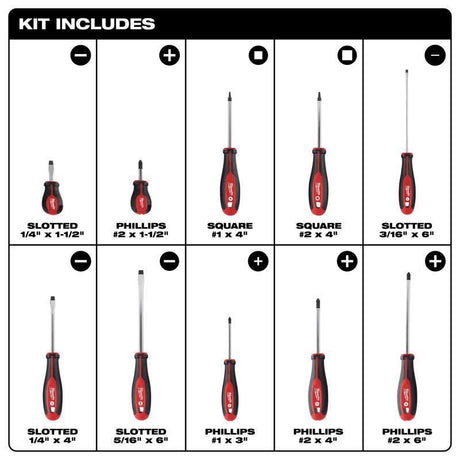 KIT INCLUDES

SLOTTED 1/4" x 1-1/2"

PHILLIPS #2 x 1-1/2"

SQUARE #1 x 4"

SQUARE #2 x 4"

SLOTTED 3/16" x 6"

SLOTTED 1/4" x 4"

SLOTTED 5/16" x 6"

PHILLIPS #1 x 3"

PHILLIPS #2 x 4"

PHILLIPS #2 x 6"