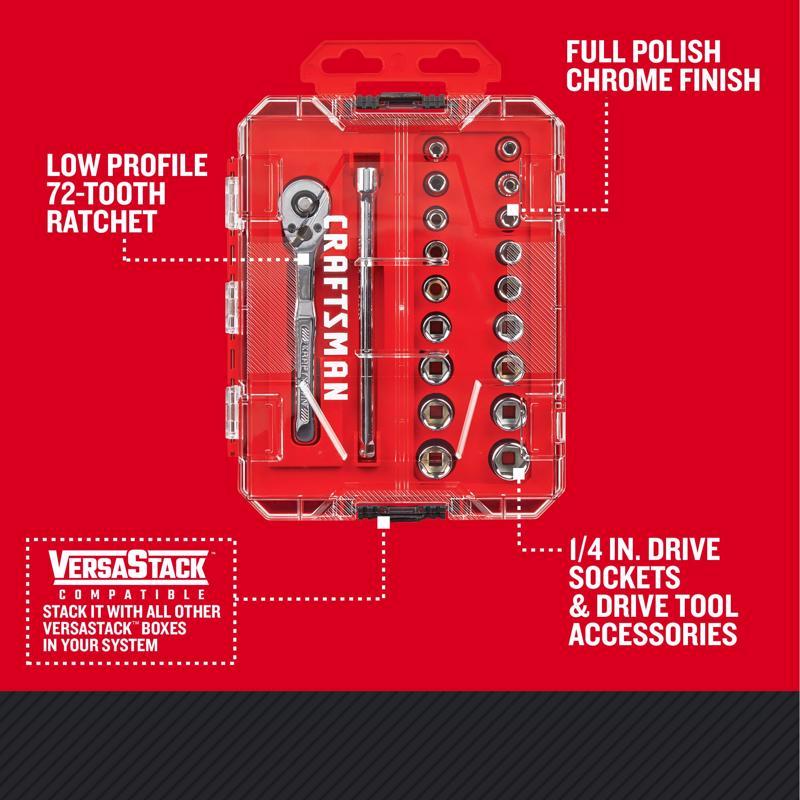 FULL POLISH CHROME FINISH

LOW PROFILE 72-TOOTH RATCHET

CRAFTSMAN

CRAFTSMAN

VERSASTACK
COMPATIBLE
STACK IT WITH ALL OTHER VERSASTACK™ BOXES IN YOUR SYSTEM

1/4 IN. DRIVE SOCKETS & DRIVE TOOL ACCESSORIES