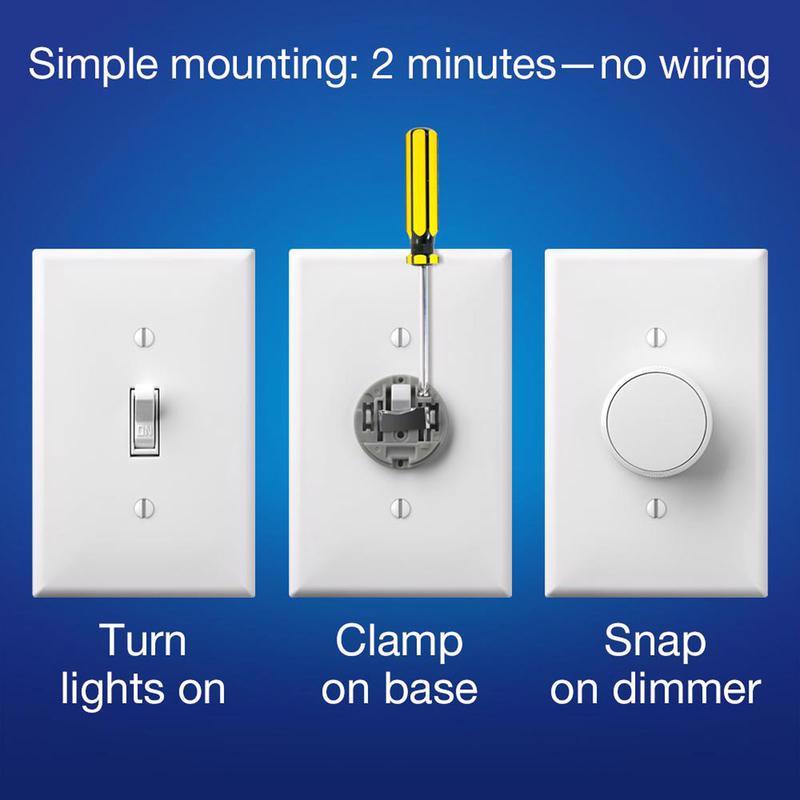 Simple mounting: 2 minutes—no wiring

ON

Turn lights on

Clamp on base

Snap on dimmer