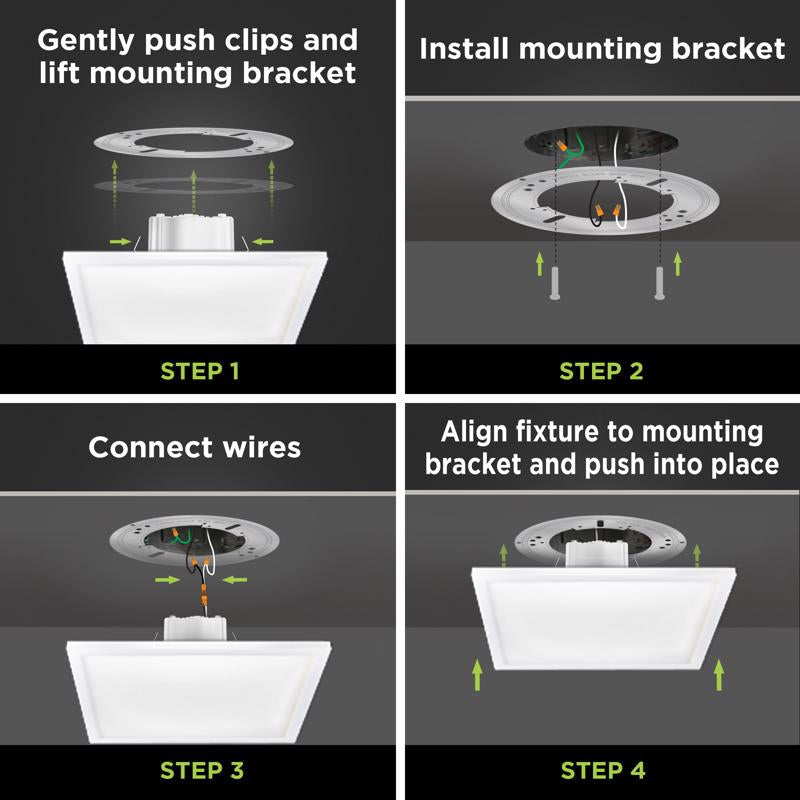 Gently push clips and lift mounting bracket

STEP 1

Install mounting bracket

STEP 2

Connect wires

STEP 3

Align fixture to mounting bracket and push into place

STEP 4