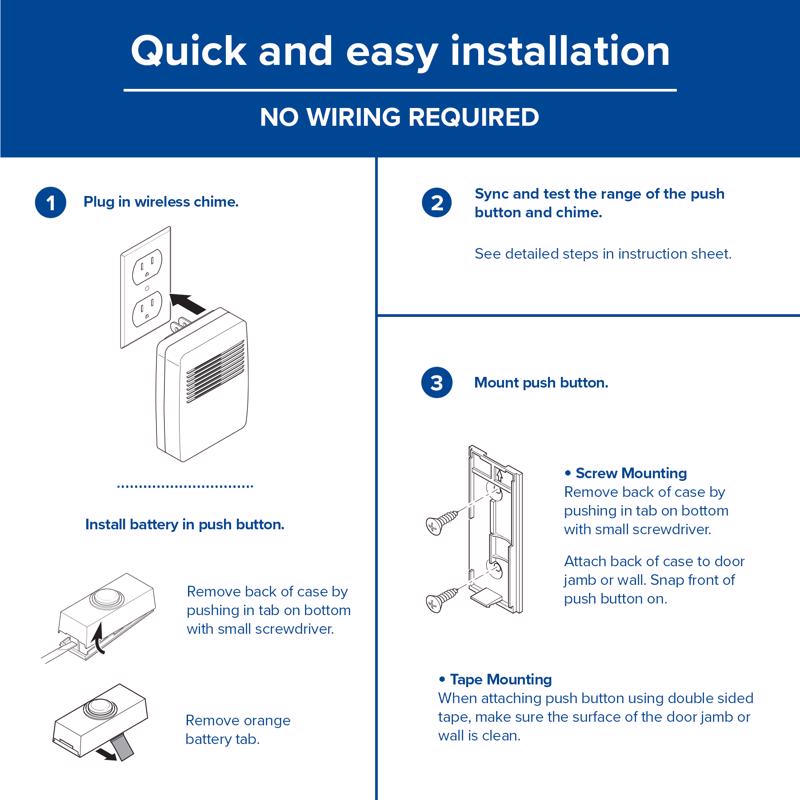 Quick and easy installation

NO WIRING REQUIRED

1 Plug in wireless chime.

Install battery in push button.

Remove back of case by pushing in tab on bottom with small screwdriver.

Remove orange battery tab.

2 Sync and test the range of the push button and chime.

See detailed steps in instruction sheet.

3 Mount push button.

• Screw Mounting
Remove back of case by pushing in tab on bottom with small screwdriver.

Attach back of case to door jamb or wall. Snap front of push button on.

• Tape Mounting
When attaching push button using double sided tape, make sure the surface of the door jamb or wall is clean.