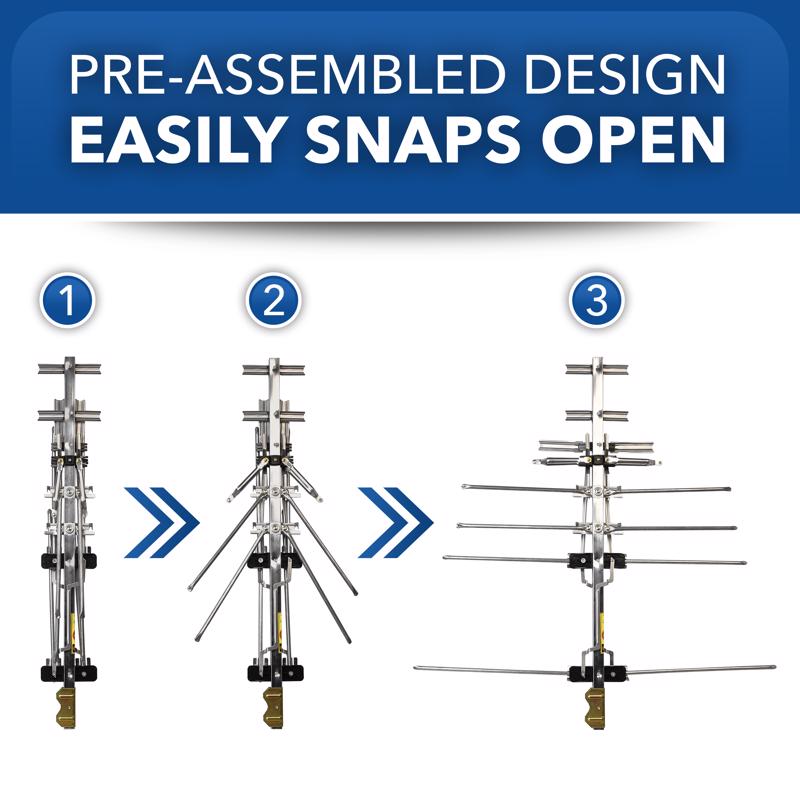 PRE-ASSEMBLED DESIGN
EASILY SNAPS OPEN

1

2

3