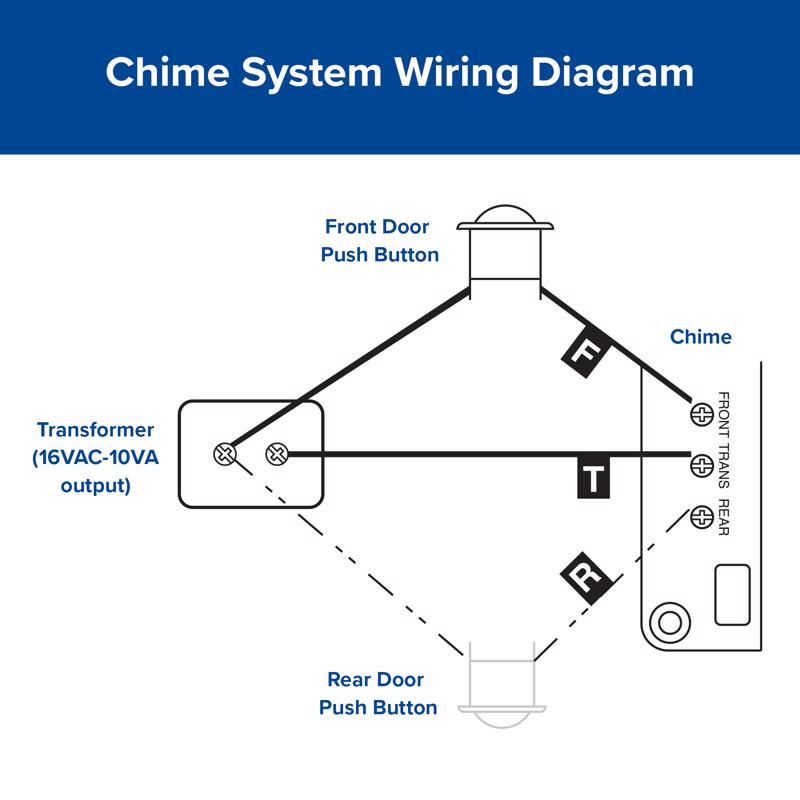 Chime System Wiring Diagram

Front Door Push Button

Chime

F

FRONT TRANS REAR

Transformer (16VAC-10VA output)

T

R

Rear Door Push Button