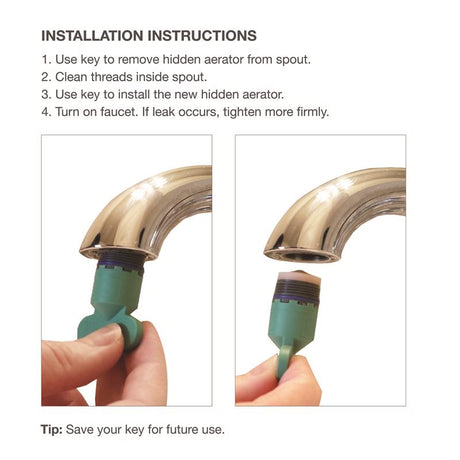 INSTALLATION INSTRUCTIONS

1. Use key to remove hidden aerator from spout.
2. Clean threads inside spout.
3. Use key to install the new hidden aerator.
4. Turn on faucet. If leak occurs, tighten more firmly.

Tip: Save your key for future use.