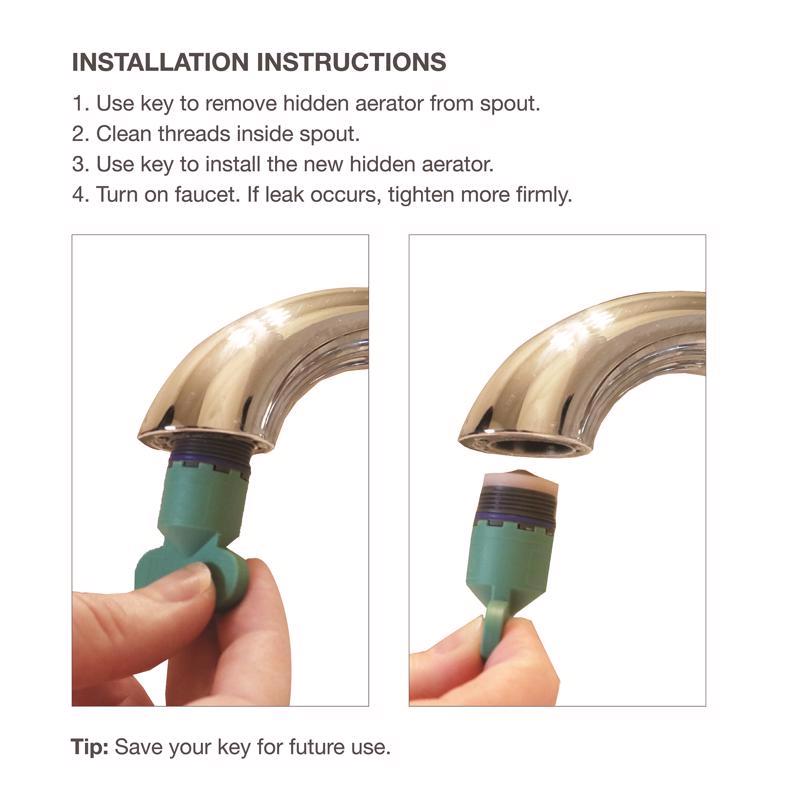 INSTALLATION INSTRUCTIONS

1. Use key to remove hidden aerator from spout.
2. Clean threads inside spout.
3. Use key to install the new hidden aerator.
4. Turn on faucet. If leak occurs, tighten more firmly.

Tip: Save your key for future use.