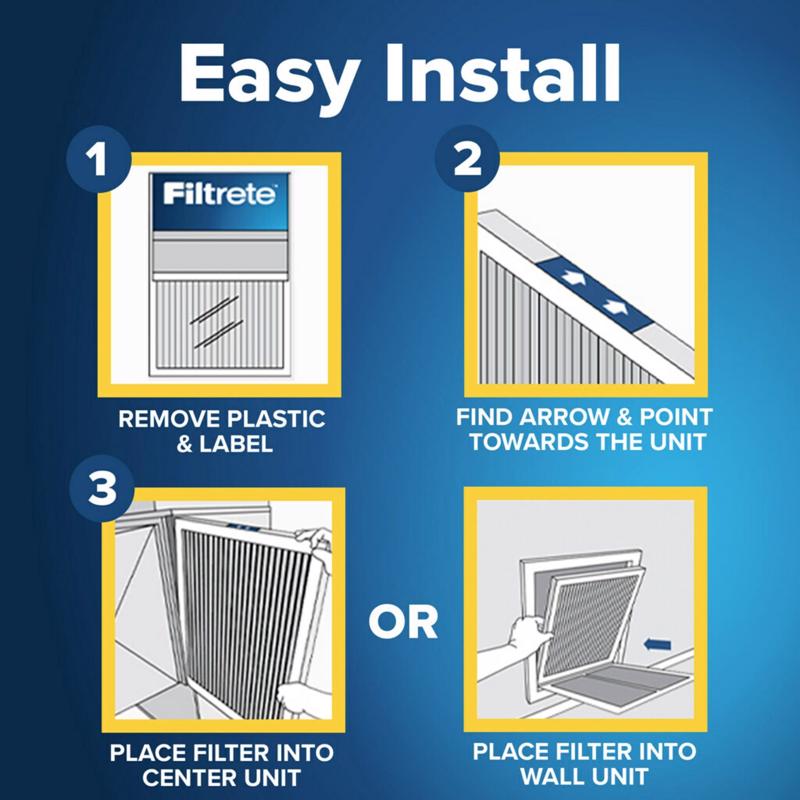 Easy Install

1

Filtrete

REMOVE PLASTIC & LABEL

2

FIND ARROW & POINT TOWARDS THE UNIT

3

PLACE FILTER INTO CENTER UNIT

OR

PLACE FILTER INTO WALL UNIT