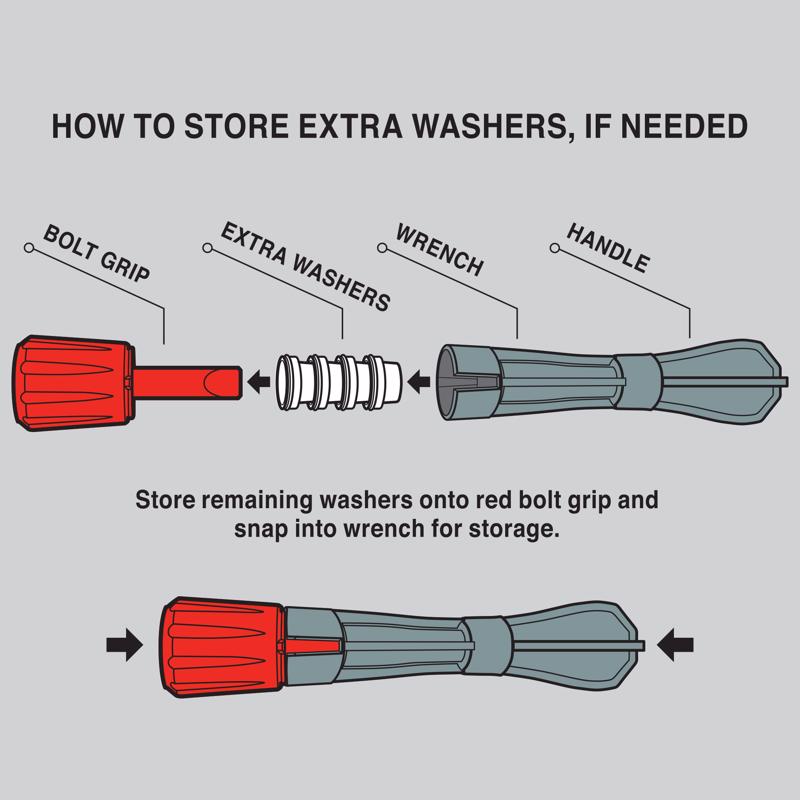 HOW TO STORE EXTRA WASHERS, IF NEEDED

BOLT GRIP

EXTRA WASHERS

WRENCH

HANDLE

Store remaining washers onto red bolt grip and snap into wrench for storage.