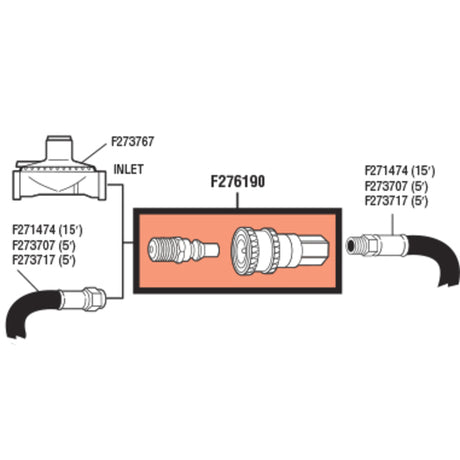 F273767

INLET

F276190

F271474 (15′)
F273707 (5′)
F273717 (5′)

F271474 (15′)
F273707 (5′)
F273717 (5′)