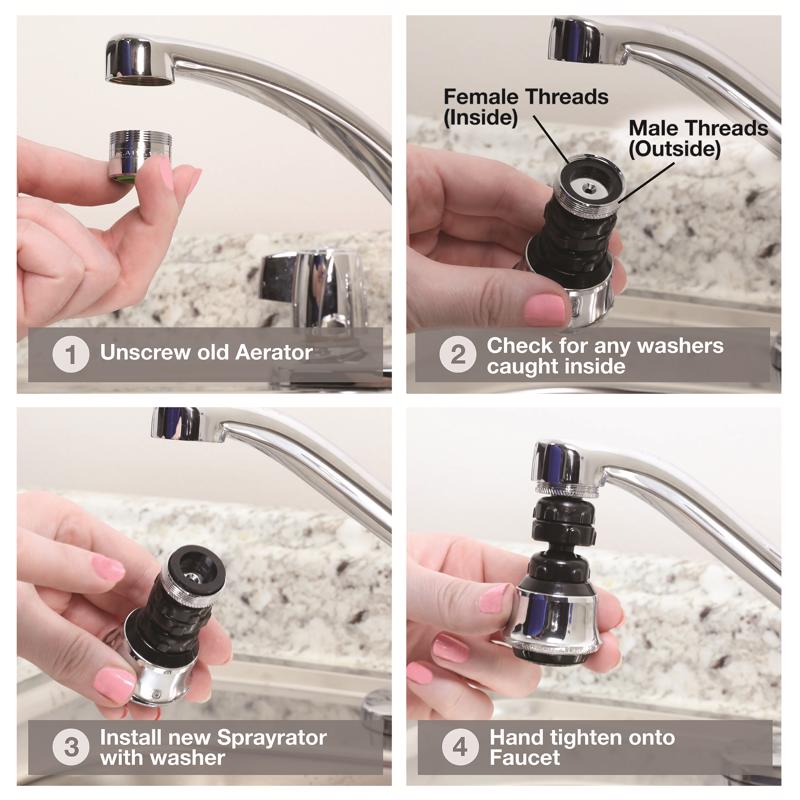 1 Unscrew old Aerator

Female Threads (Inside)

Male Threads (Outside)

2 Check for any washers caught inside

3 Install new Sprayrator with washer

4 Hand tighten onto Faucet