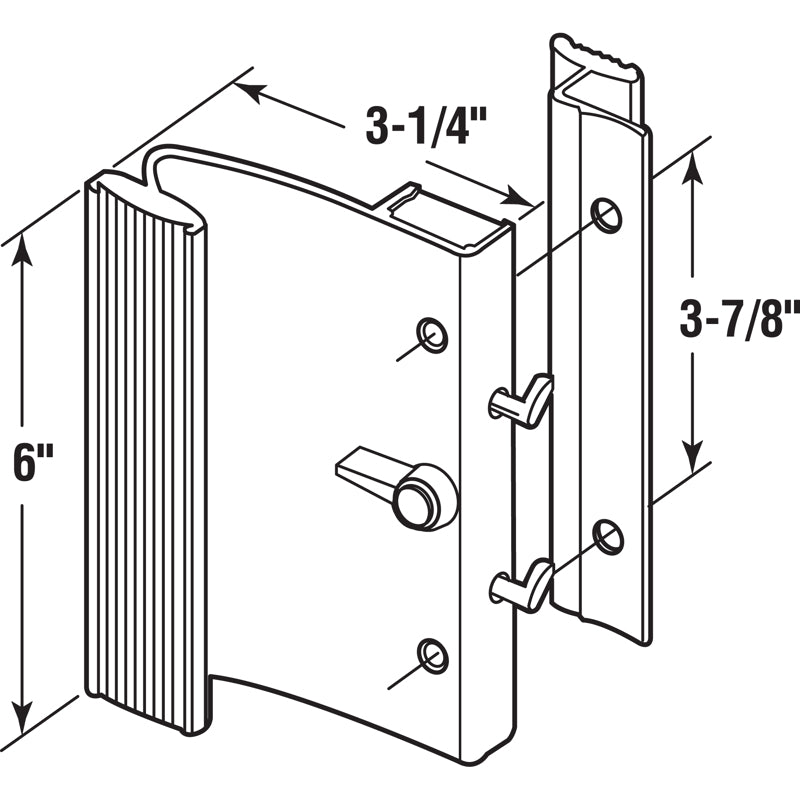 3-1/4"

3-7/8"

6"