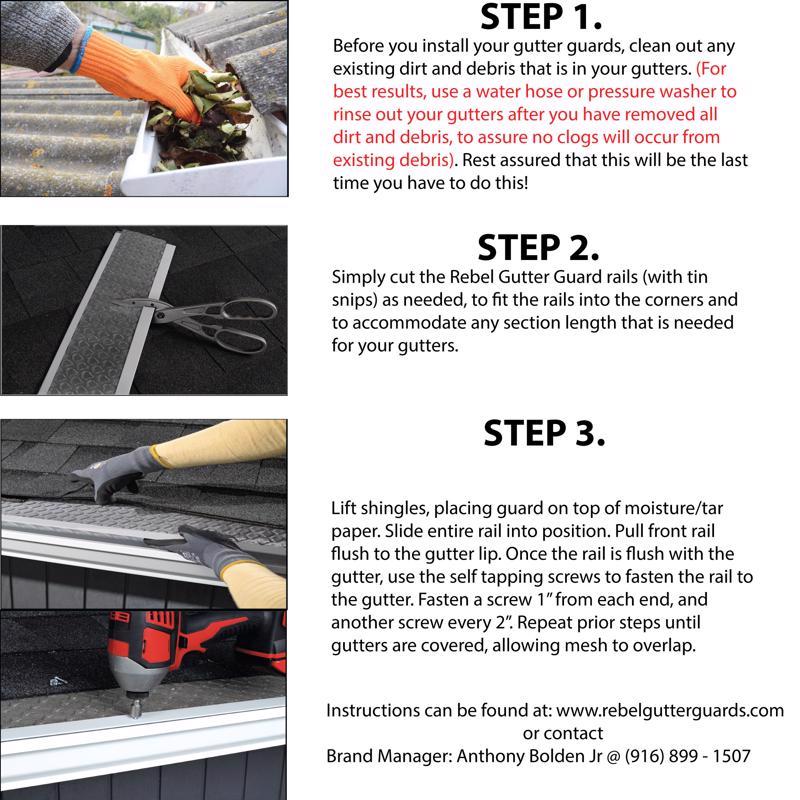 STEP 1.

Before you install your gutter guards, clean out any existing dirt and debris that is in your gutters. (For best results, use a water hose or pressure washer to rinse out your gutters after you have removed all dirt and debris, to assure no clogs will occur from existing debris). Rest assured that this will be the last time you have to do this!

STEP 2.

Simply cut the Rebel Gutter Guard rails (with tin snips) as needed, to fit the rails into the corners and to accommodate any section length that is needed for your gutters.

STEP 3.

Lift shingles, placing guard on top of moisture/tar paper. Slide entire rail into position. Pull front rail flush to the gutter lip. Once the rail is flush with the gutter, use the self tapping screws to fasten the rail to the gutter. Fasten a screw 1" from each end, and another screw every 2". Repeat prior steps until gutters are covered, allowing mesh to overlap.

Instructions can be found at: www.rebelgutterguards.com
or contact
Brand Manager: Anthony Bolden Jr @ (916) 899 - 1507