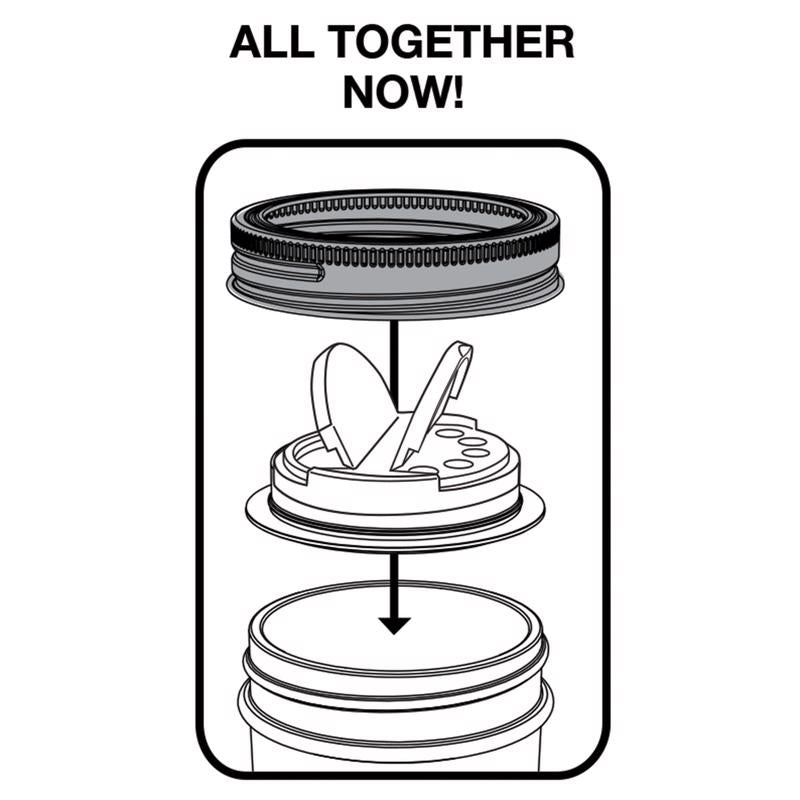 ALL TOGETHER NOW!