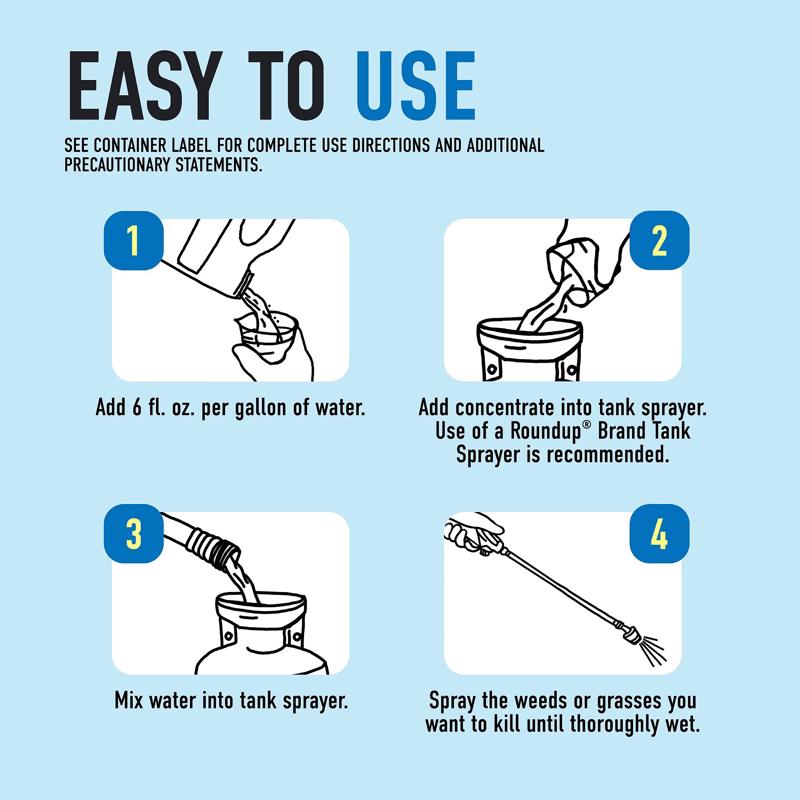 EASY TO USE

SEE CONTAINER LABEL FOR COMPLETE USE DIRECTIONS AND ADDITIONAL PRECAUTIONARY STATEMENTS.

1

Add 6 fl. oz. per gallon of water.

2

Add concentrate into tank sprayer. Use of a Roundup® Brand Tank Sprayer is recommended.

3

Mix water into tank sprayer.

4

Spray the weeds or grasses you want to kill until thoroughly wet.