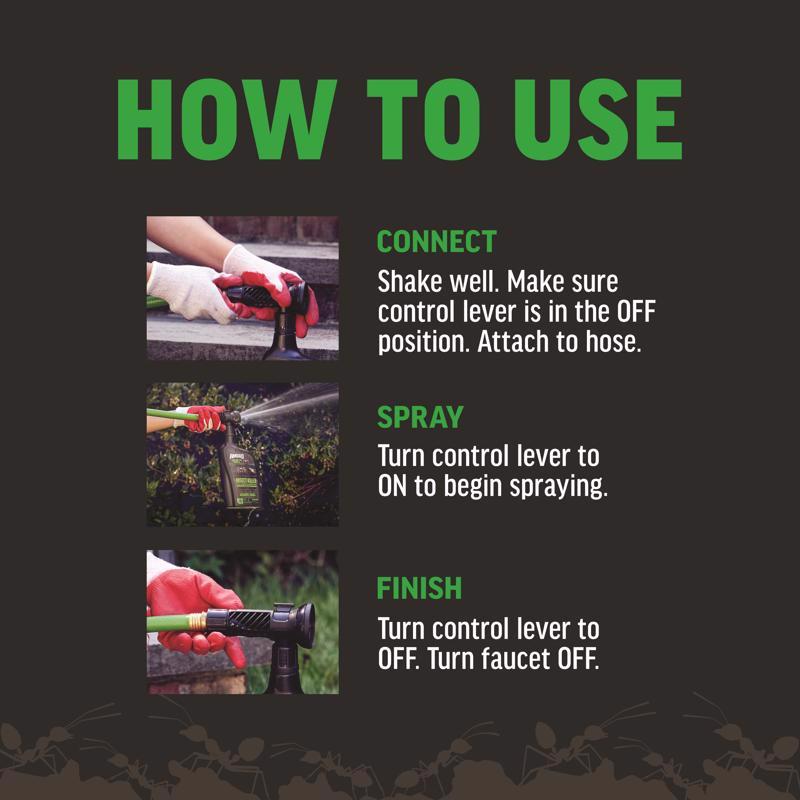 HOW TO USE

CONNECT
Shake well. Make sure control lever is in the OFF position. Attach to hose.

SPRAY
Turn control lever to ON to begin spraying.

FINISH
Turn control lever to OFF. Turn faucet OFF.