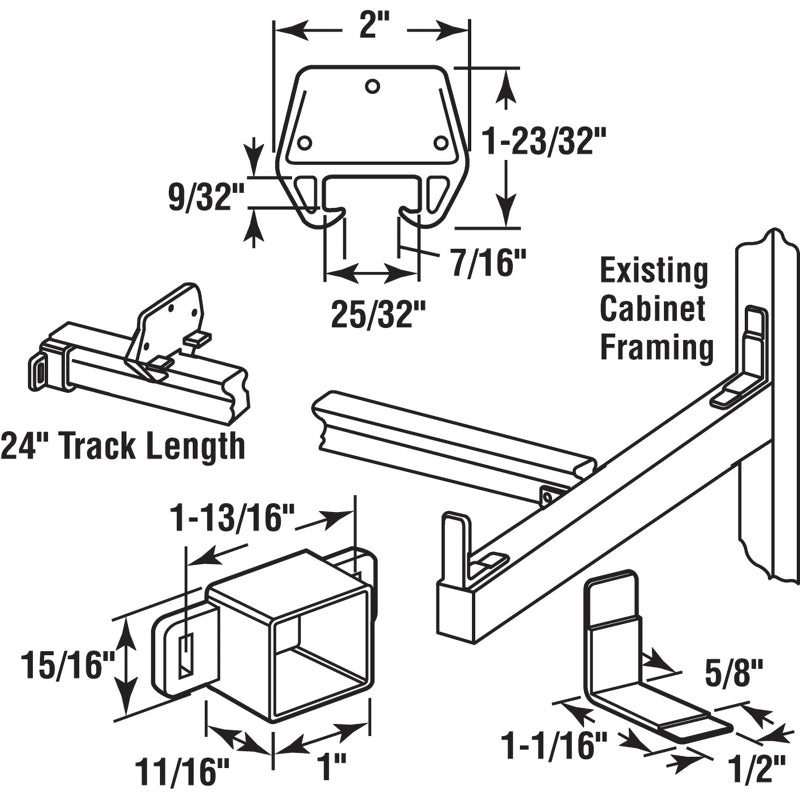 2"

1-23/32"

9/32"

7/16"

25/32"

Existing Cabinet Framing

24" Track Length

1-13/16"

15/16"

11/16"

1"

5/8"

1-1/16"

1/2"